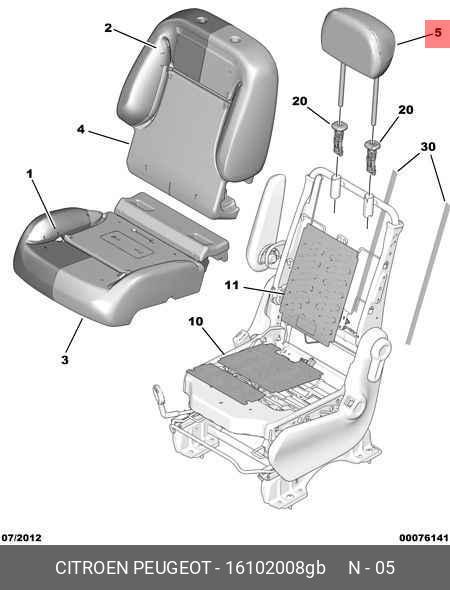 2
5
20
20
4
30
1
11
10
3
07/2012
00076141
CITROEN PEUGEOT - 16102008gb N - 05