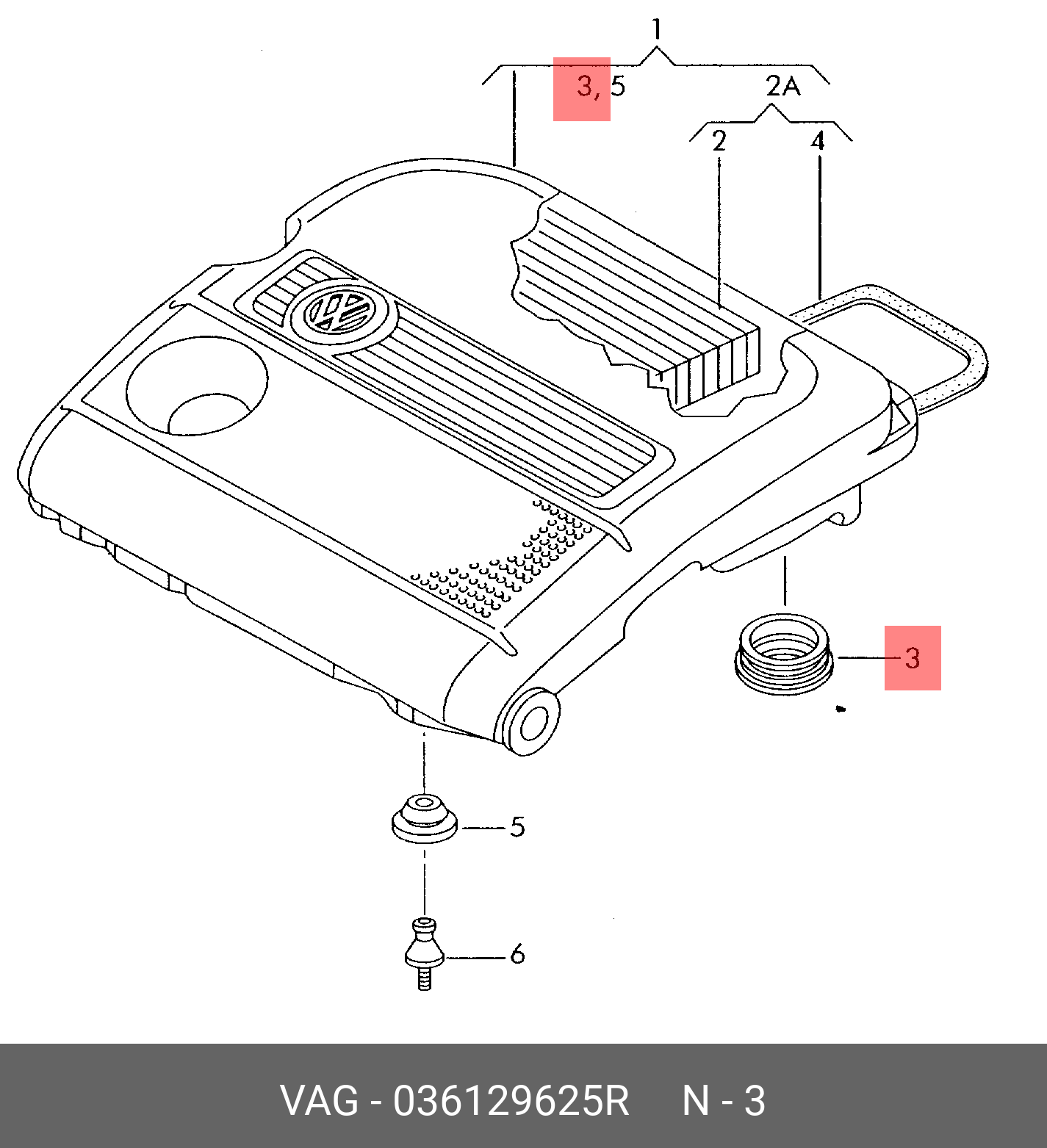 1

3, 5

2A

2

4

3

5

6

VAG - 036129625R N - 3