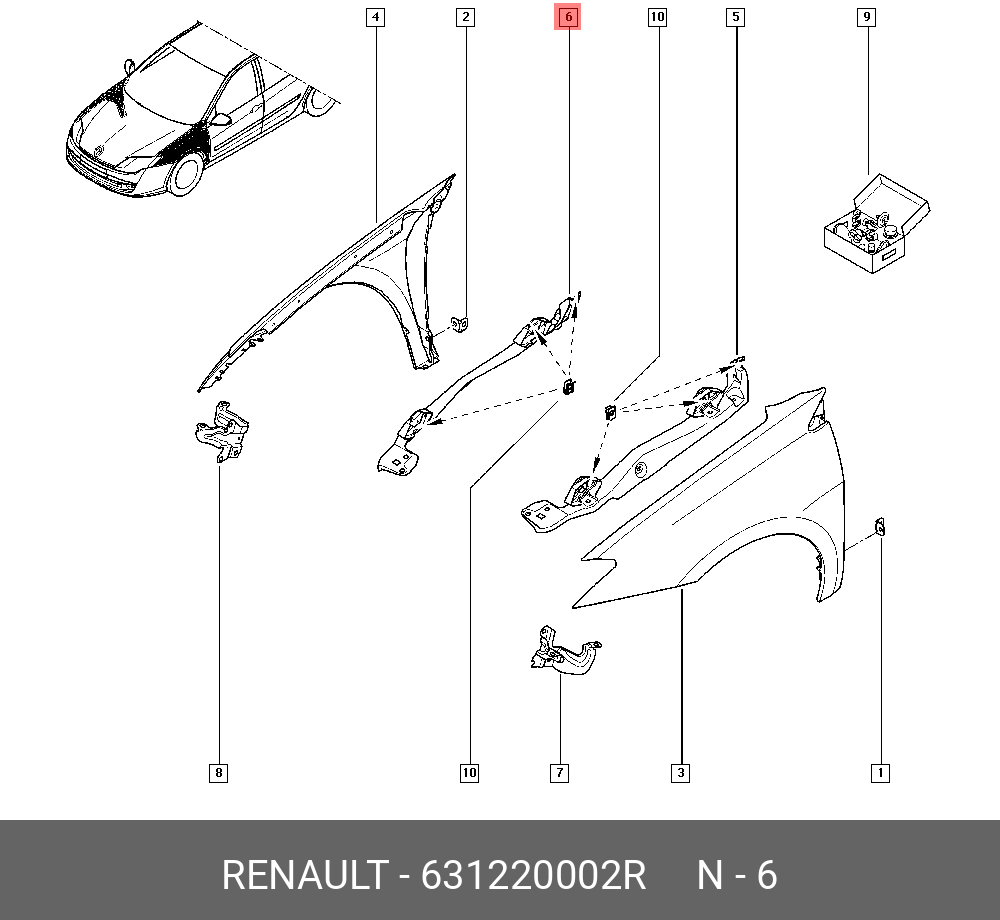 4
2
6
10
5
9
8
10
7
3
1

RENAULT - 631220002R N - 6