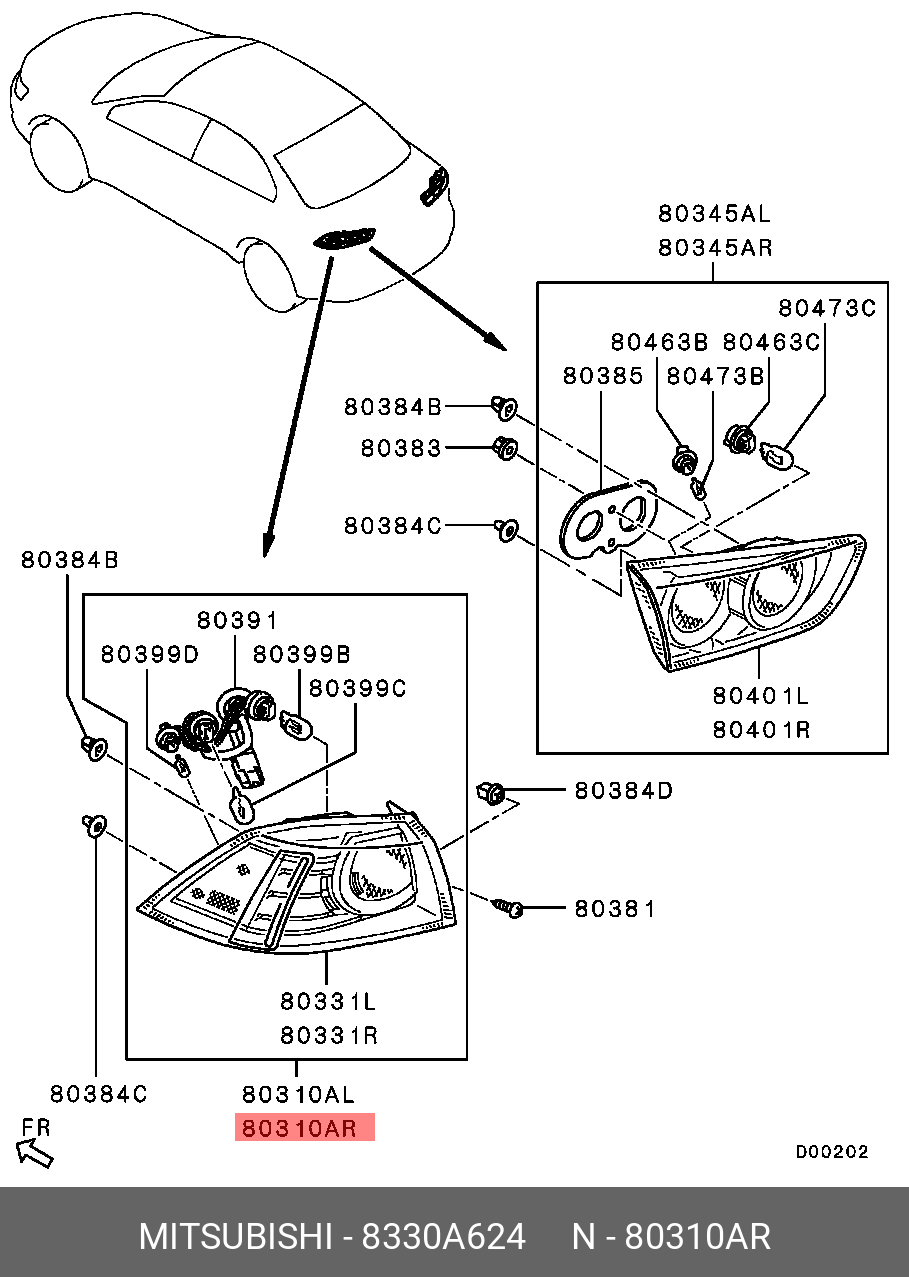 80345AL
80345AR
80473C
80463B
80463C
80385
80473B
80384B
80383
80384C
80401L
80401R
80384B
80391
80399D
80399B
80399C
80384D
80381
80331L
80331R
80384C
80310AL
80310AR
FR
D00202
MITSUBISHI - 8330A624 N - 80310AR