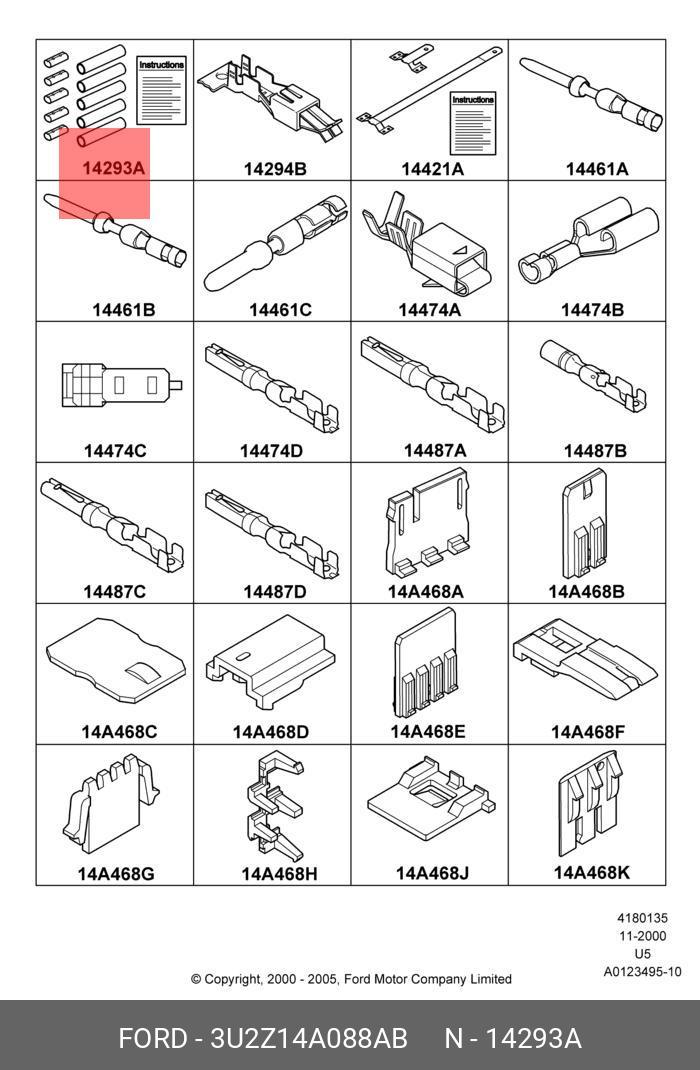 Instructions
14293A

14294B

Instructions
14421A

14461A

14461B

14461C

14474A

14474B

14474C

14474D

14487A

14487B

14487C

14487D

14A468A

14A468B

14A468C

14A468D

14A468E

14A468F

14A468G

14A468H

14A468J

14A468K

4180135
11-2000
U5
A0123495-10

© Copyright, 2000 - 2005, Ford Motor Company Limited

FORD - 3U2Z14A088AB N - 14293A