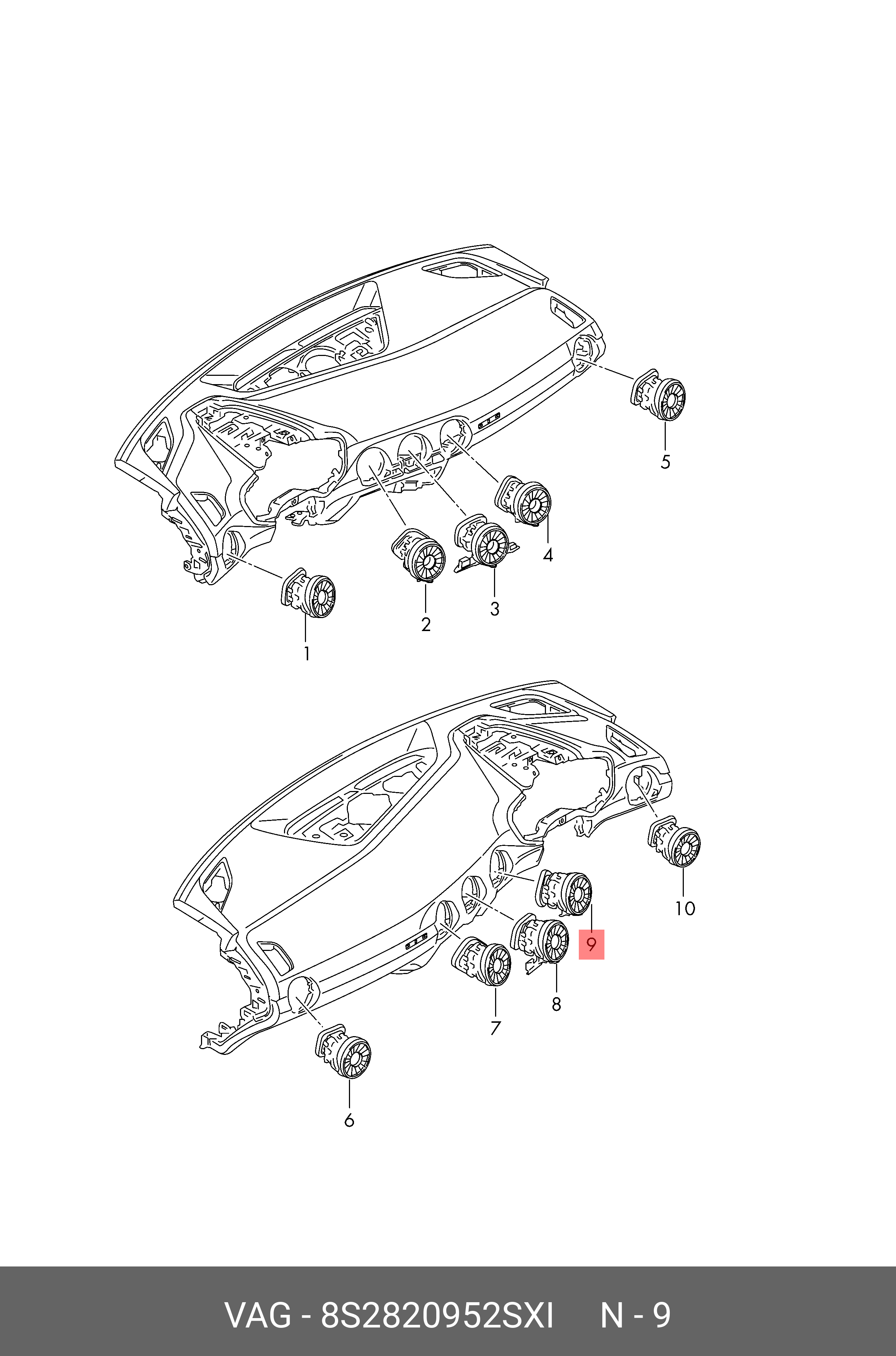 5
4
3
2
1
10
9
8
7
6

VAG - 8S2820952SXI N - 9