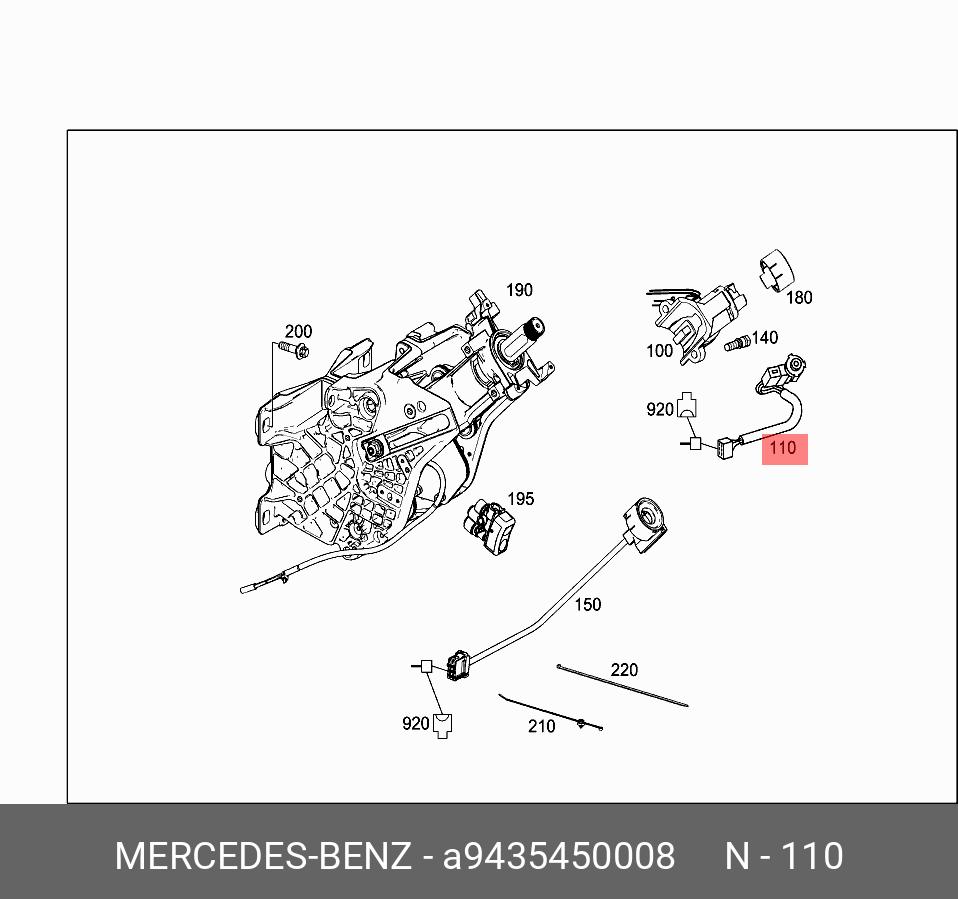 190
200
180
100
140
920
110
195
150
220
920
210

MERCEDES-BENZ - a9435450008 N - 110