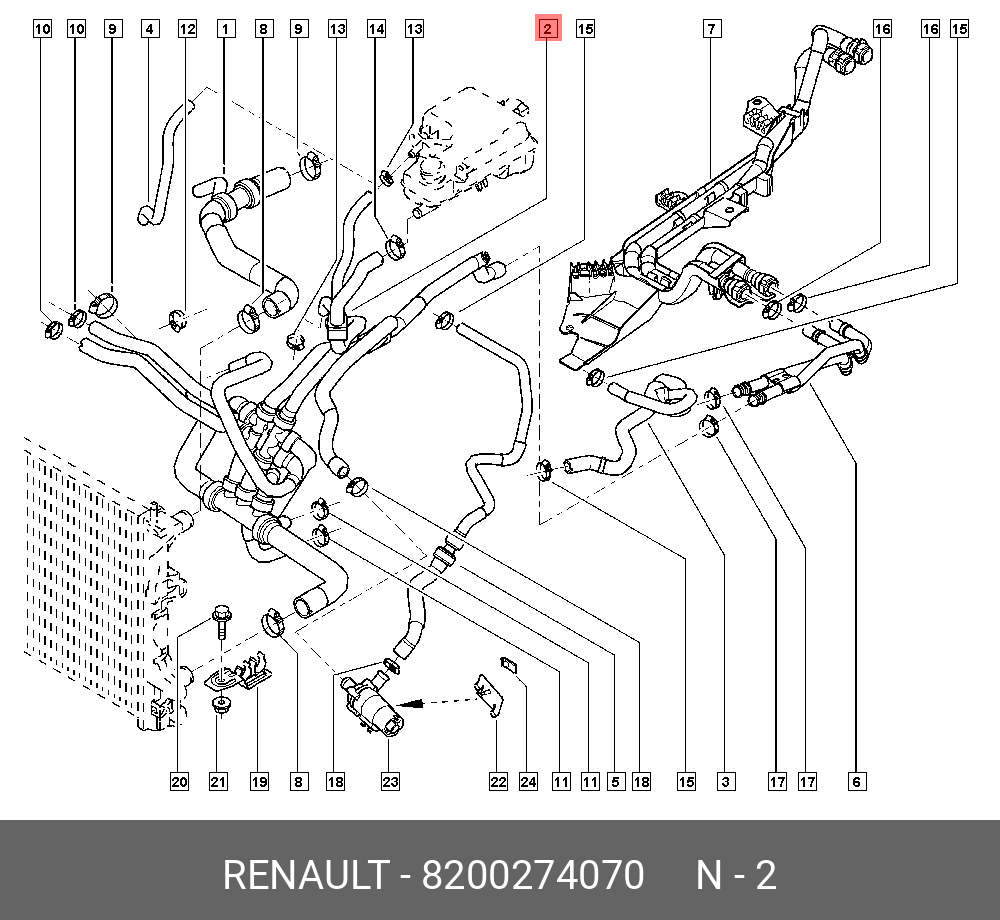 10 10 9 4 12 1 8 9 13 14 13 2 15 7 16 16 15

20 21 19 8 18 23 22 24 11 11 5 18 15 3 17 17 6

RENAULT - 8200274070 N - 2