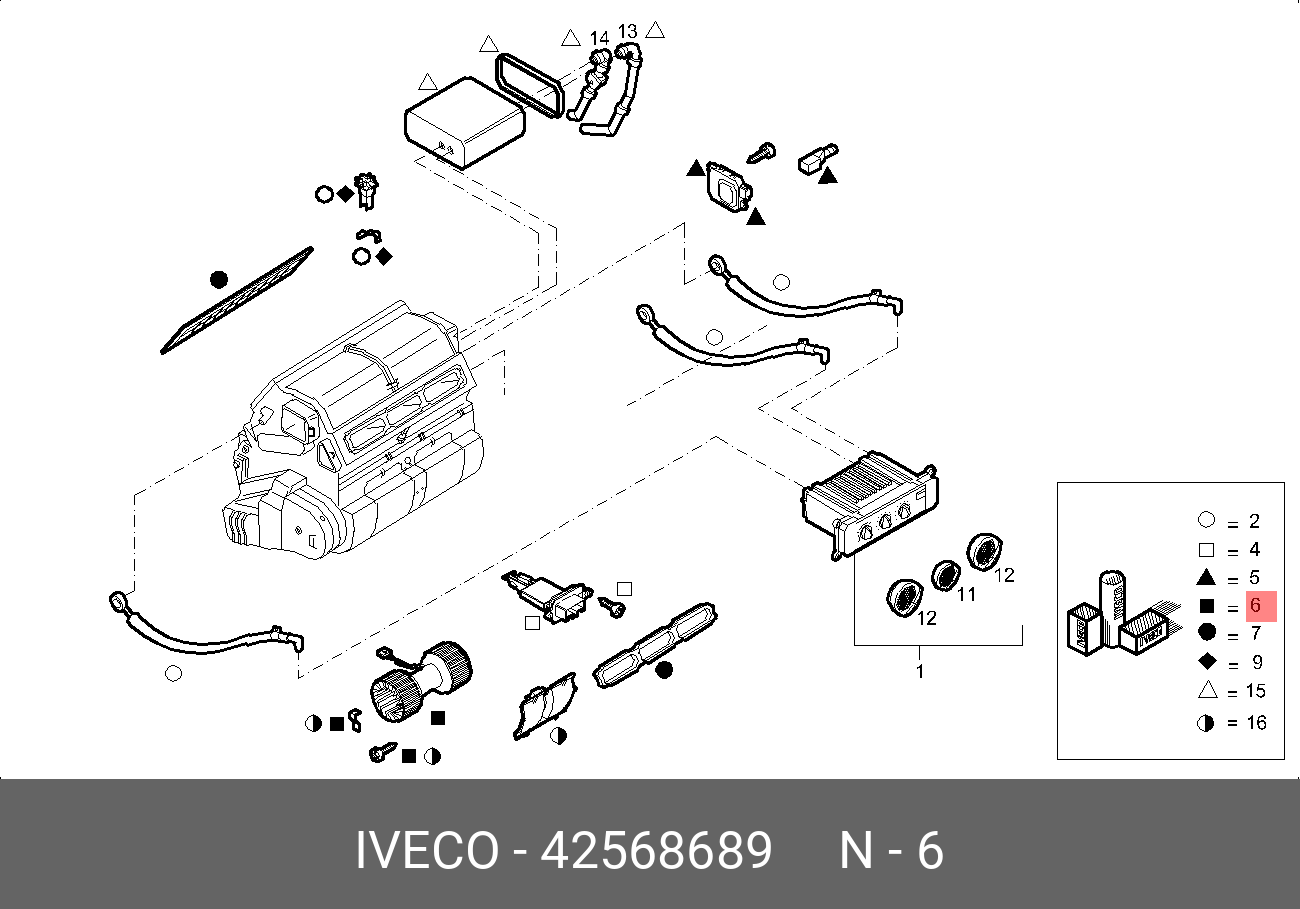 14 13

12

11

12

1

○ = 2
□ = 4
▲ = 5
■ = 6
● = 7
◆ = 9
△ = 15
◐ = 16

IVECO - 42568689 N - 6