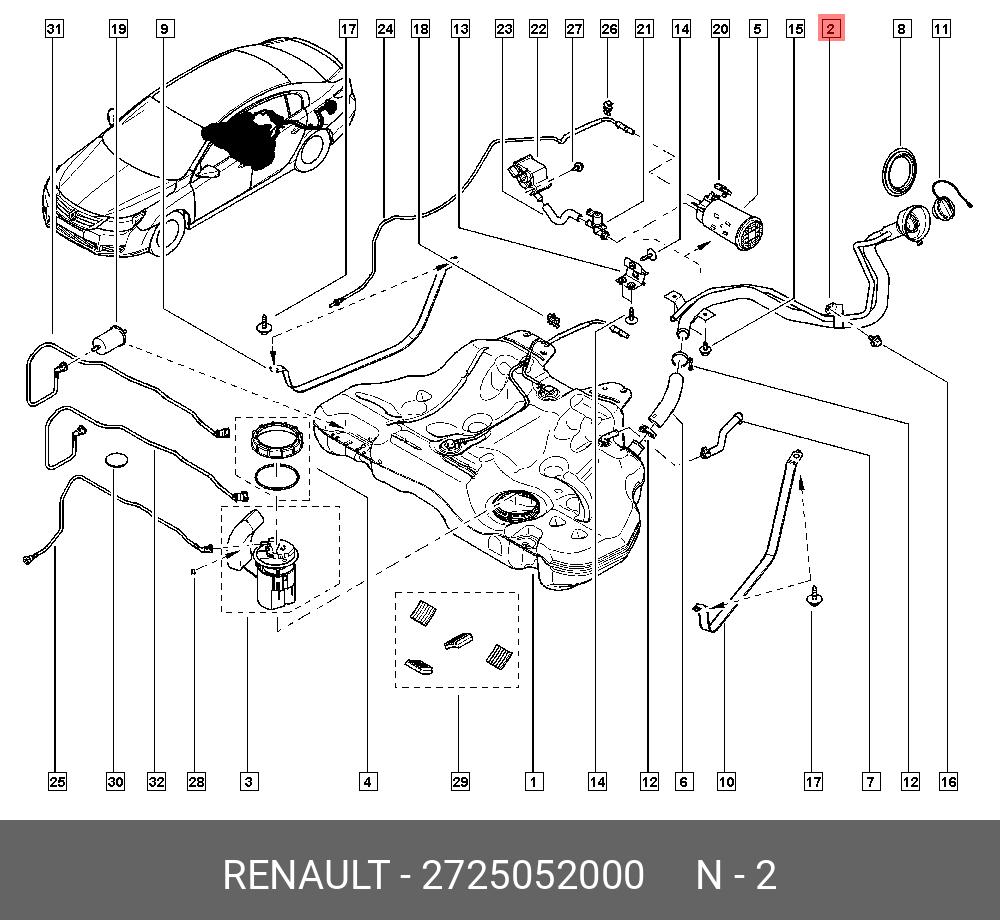 31 19 9 17 24 18 13 23 22 27 26 21 14 20 5 15 2 8 11

25 30 32 28 3 4 29 1 14 12 6 10 17 7 12 16

RENAULT - 2725052000 N - 2