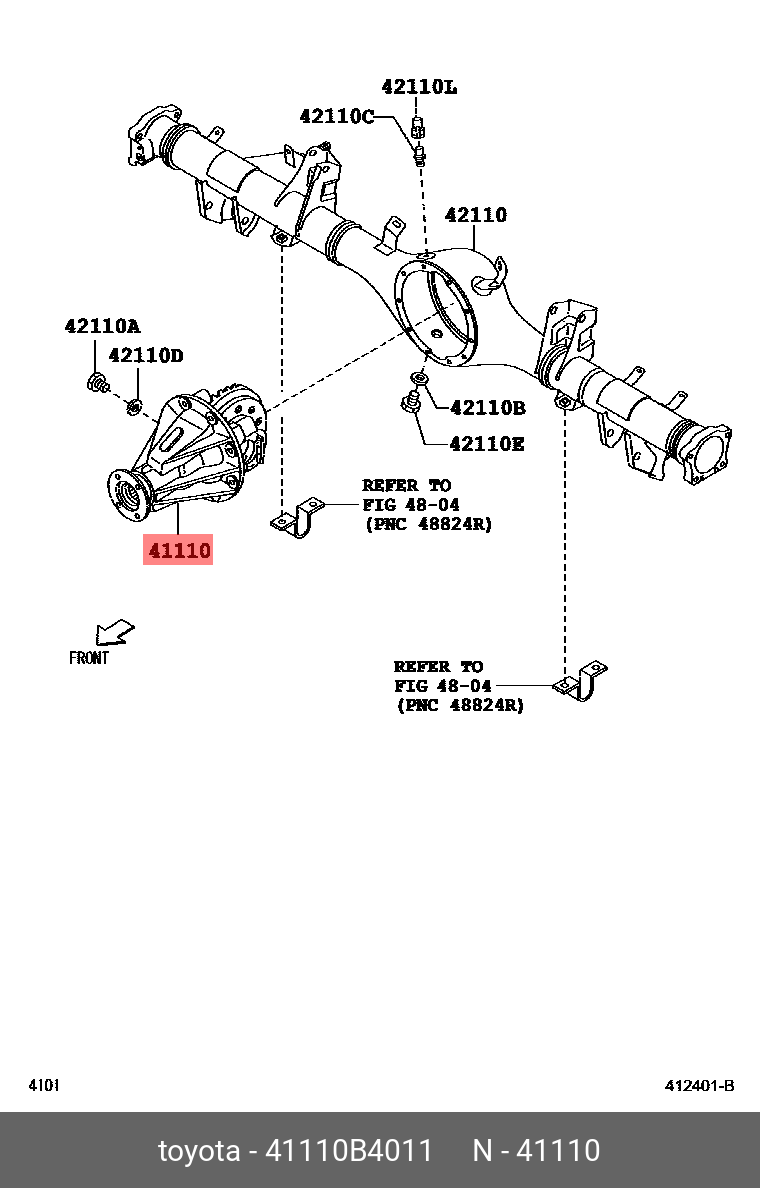 42110L
42110C
42110
42110A
42110D
42110B
42110E
REFER TO
FIG 48-04
(PNC 48824R)
41110
FRONT
REFER TO
FIG 48-04
(PNC 48824R)

4101

412401-B

toyota - 41110B4011 N - 41110