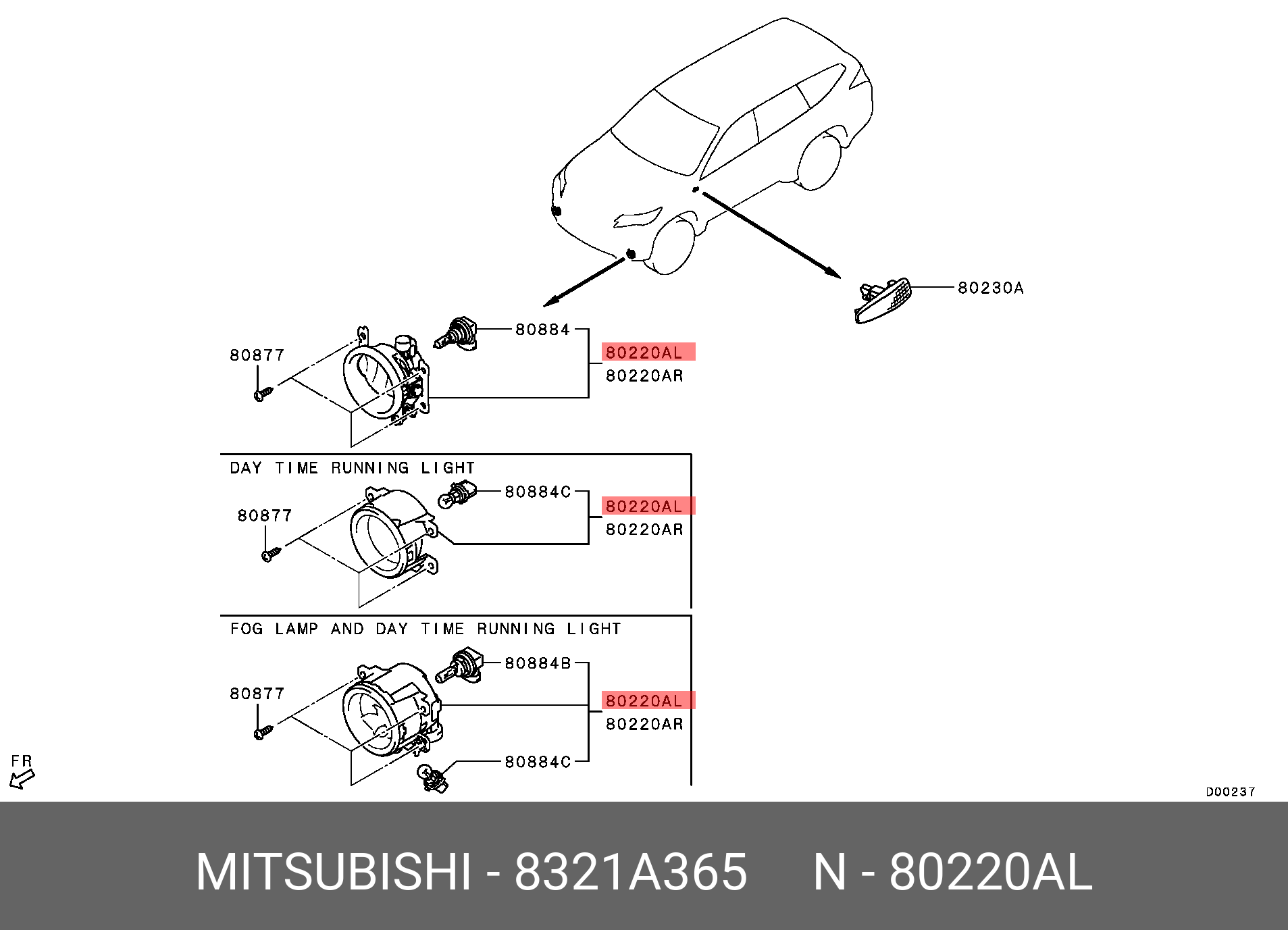 80230A

80884
80877
80220AL
80220AR

DAY TIME RUNNING LIGHT
80884C
80877
80220AL
80220AR

FOG LAMP AND DAY TIME RUNNING LIGHT
80884B
80877
80220AL
80220AR
80884C

FR

D00237

MITSUBISHI - 8321A365 N - 80220AL