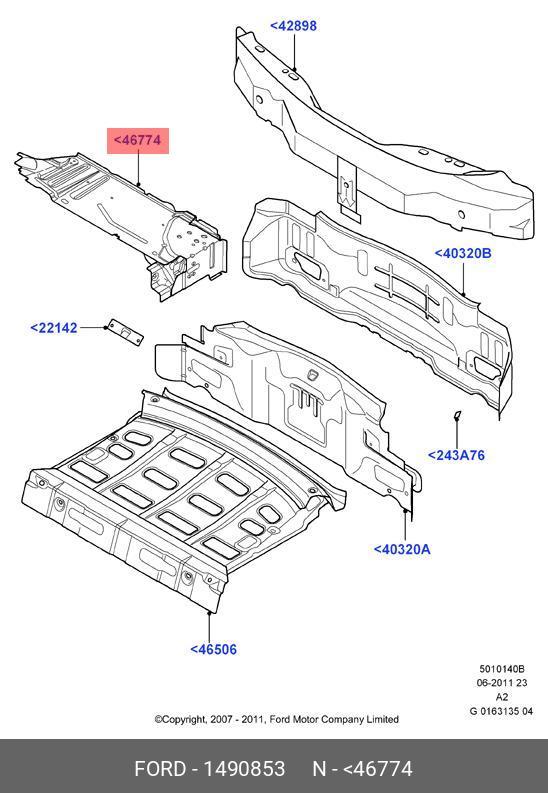 <42898

<46774

<40320B

<22142

<243A76

<40320A

<46506

5010140B
06-2011 23
A2
G 0163135 04

©Copyright, 2007 - 2011, Ford Motor Company Limited

FORD - 1490853 N - <46774