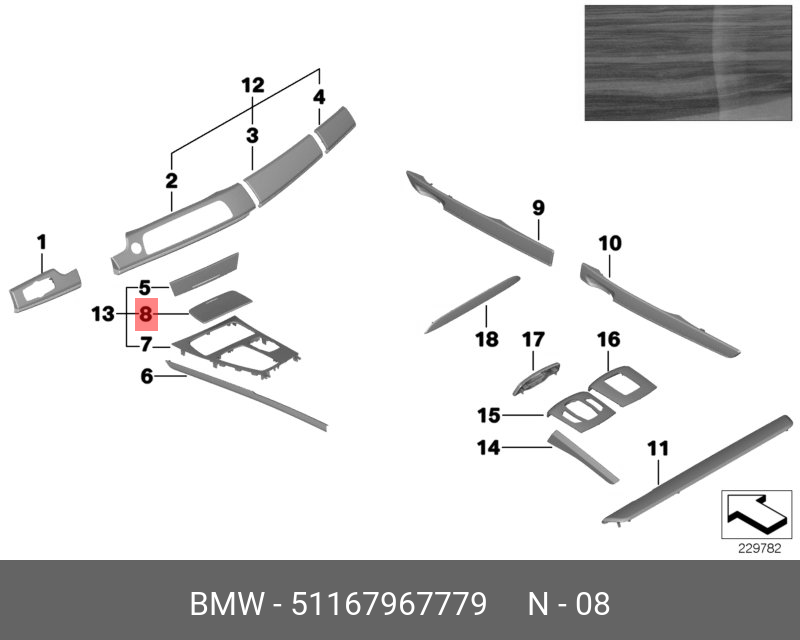 12
4
3
2
1
5
13
8
7
6
9
10
18
17
16
15
14
11
229782

BMW - 51167967779 N - 08