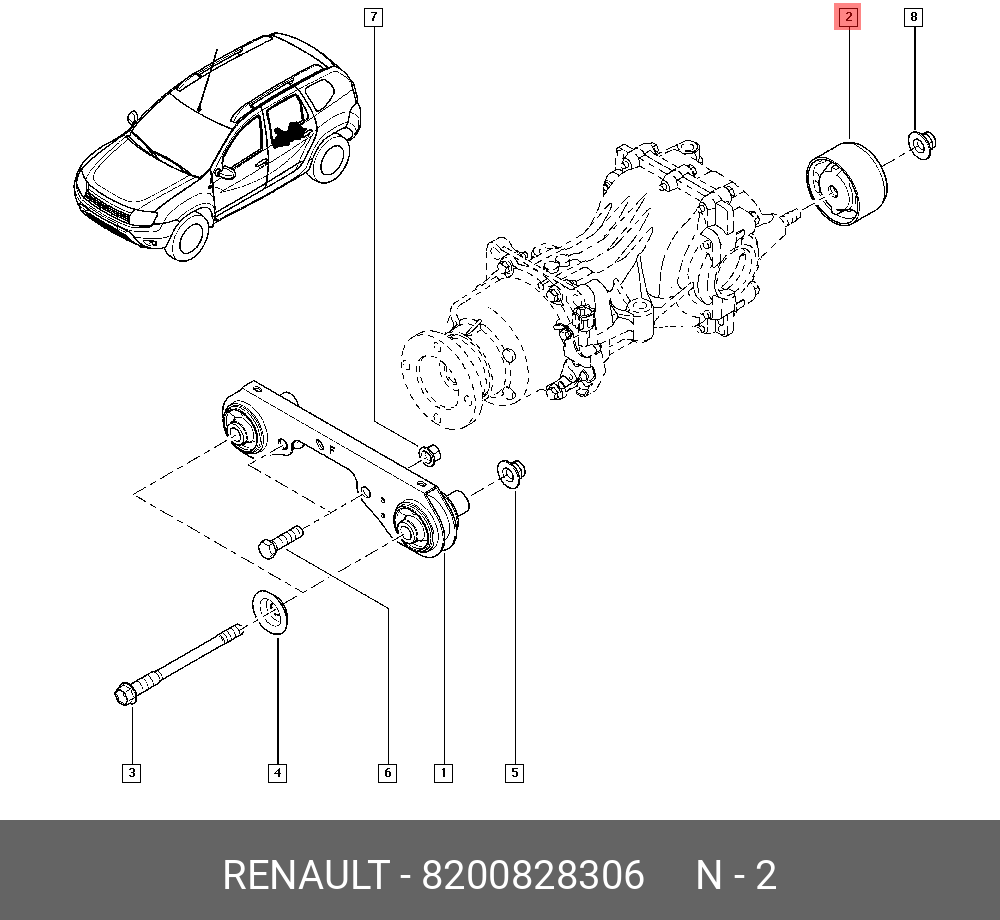 7
2
8
F
3
4
6
1
5
RENAULT - 8200828306 N - 2