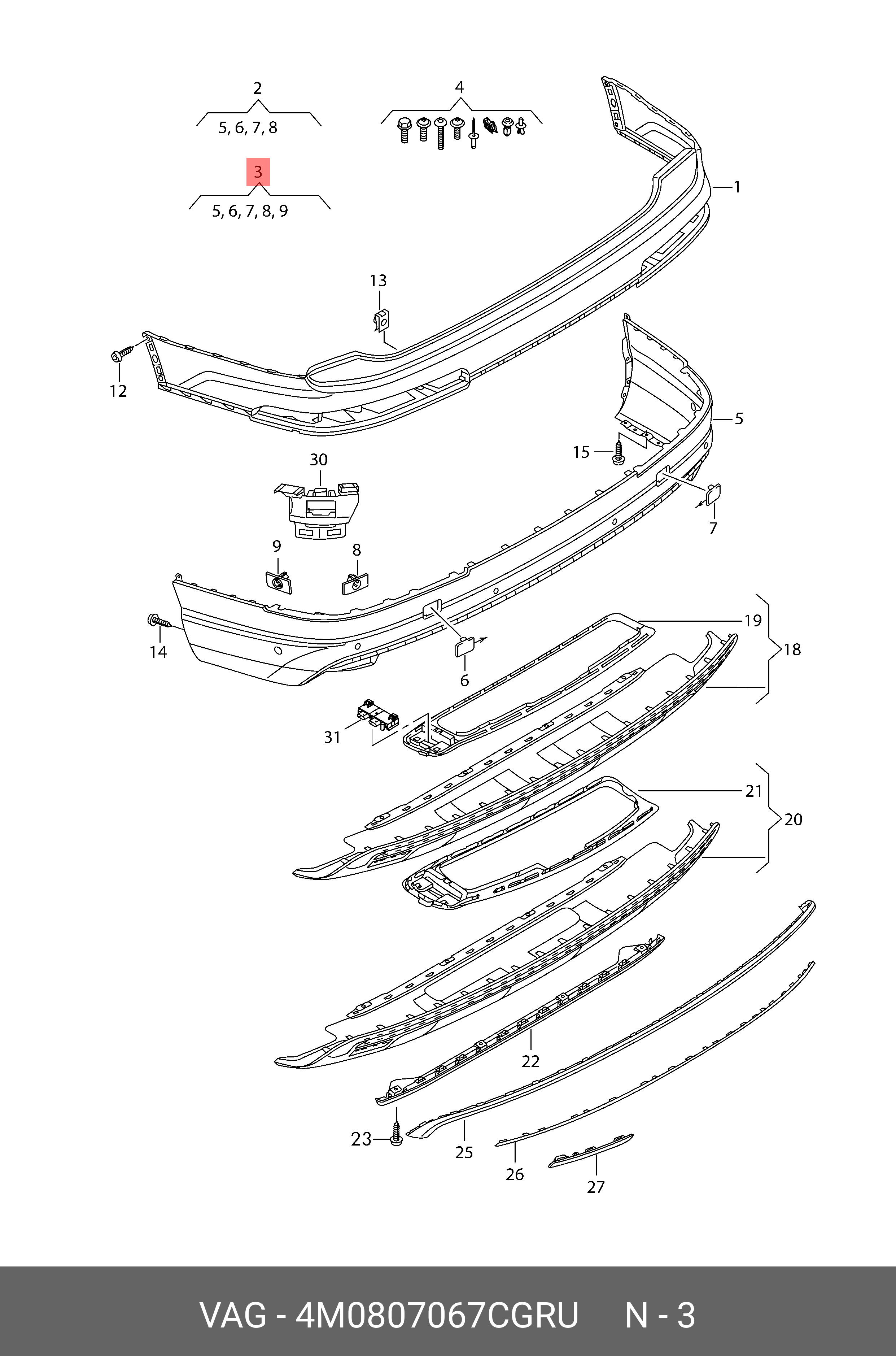 2
5, 6, 7, 8
4
3
5, 6, 7, 8, 9
1
13
12
5
15
30
7
9
8
14
6
19
18
31
21
20
22
23
25
26
27

VAG - 4M0807067CGRU N - 3