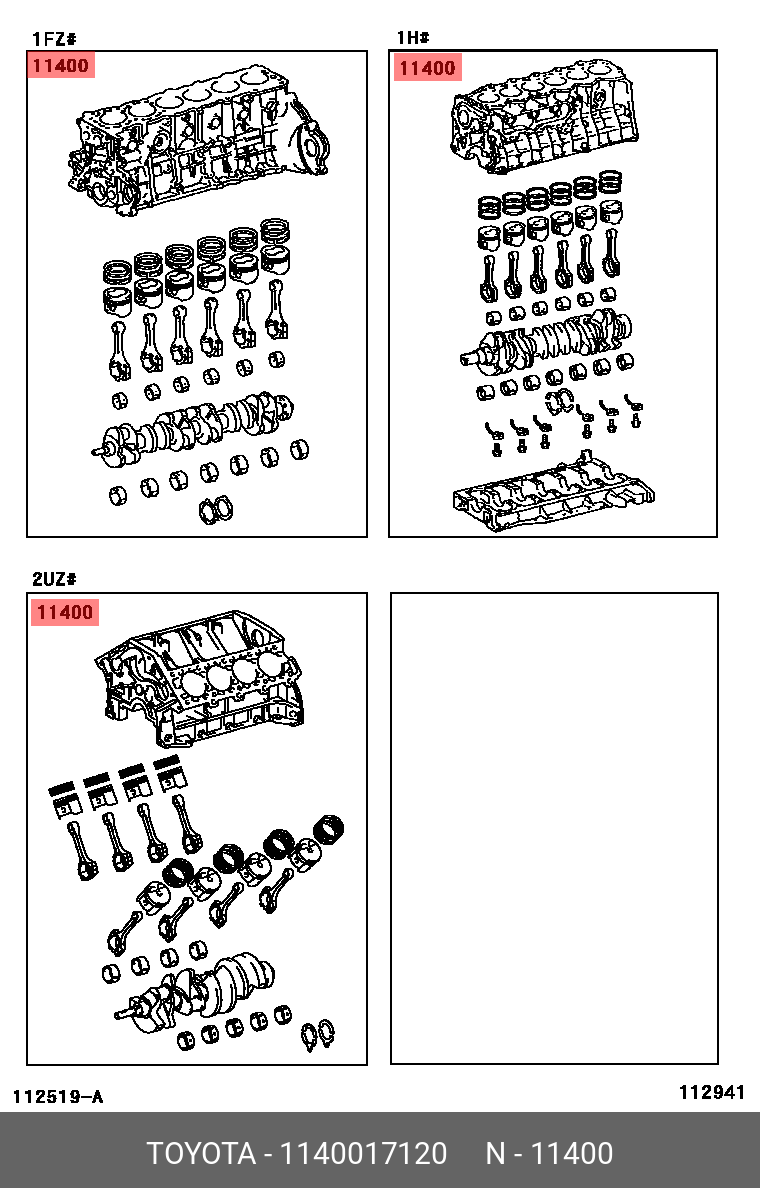 1FZ#

11400

1H#

11400

2UZ#

11400

112519-A

112941

TOYOTA - 1140017120 N - 11400