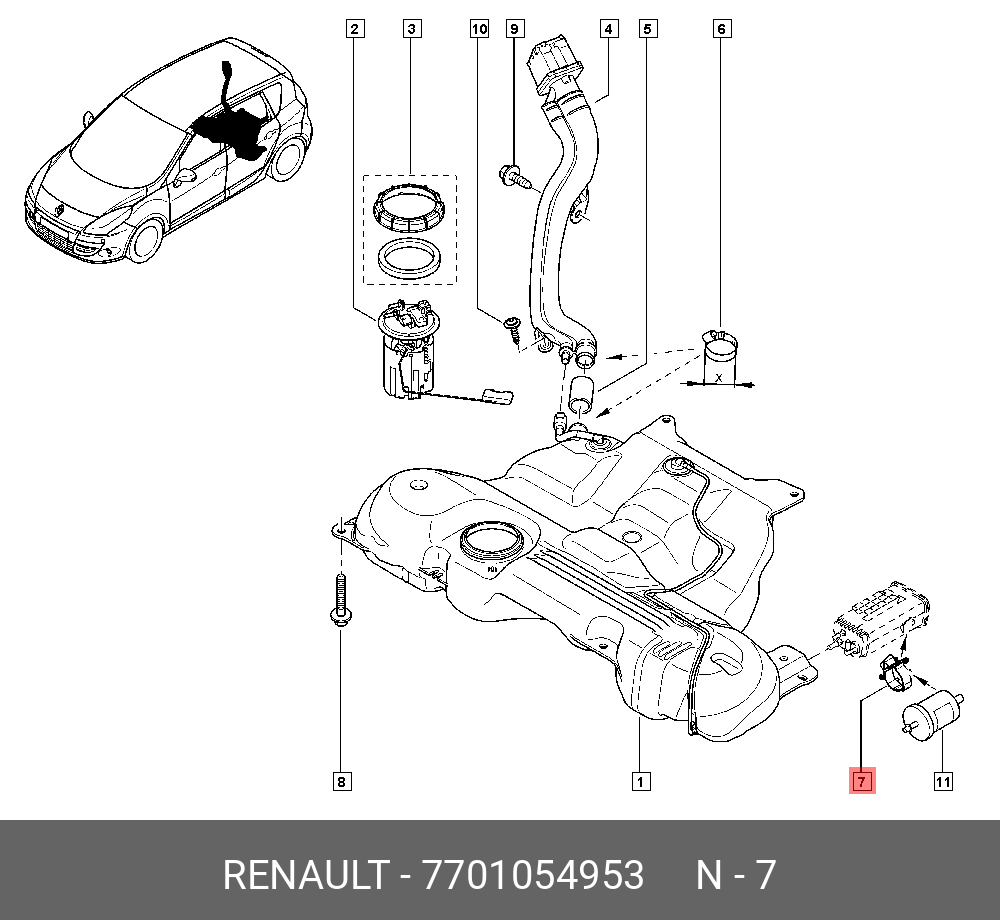 2
3
10
9
4
5
6
X
8
1
7
11

RENAULT - 7701054953 N - 7