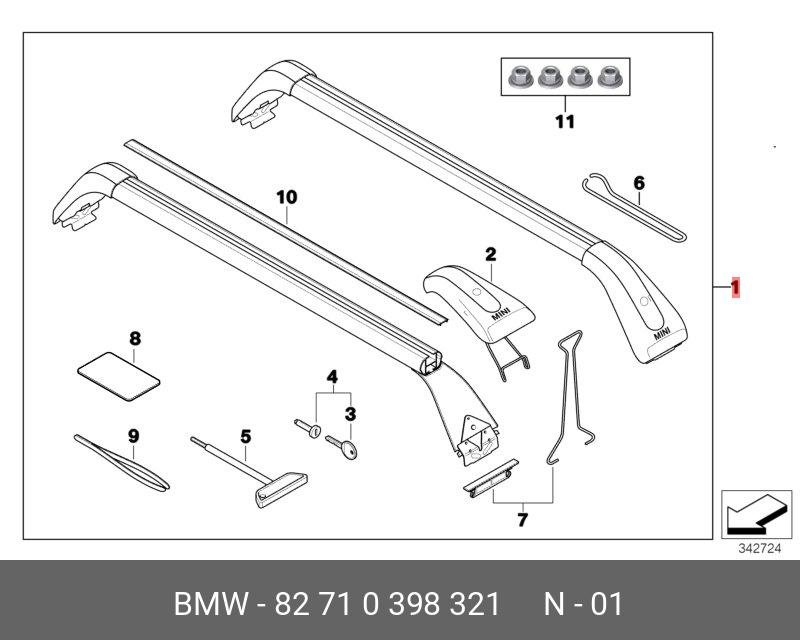 11

6

10

2

MINI

MINI

1

8

4

3

9

5

7

342724

BMW - 82 71 0 398 321 N - 01