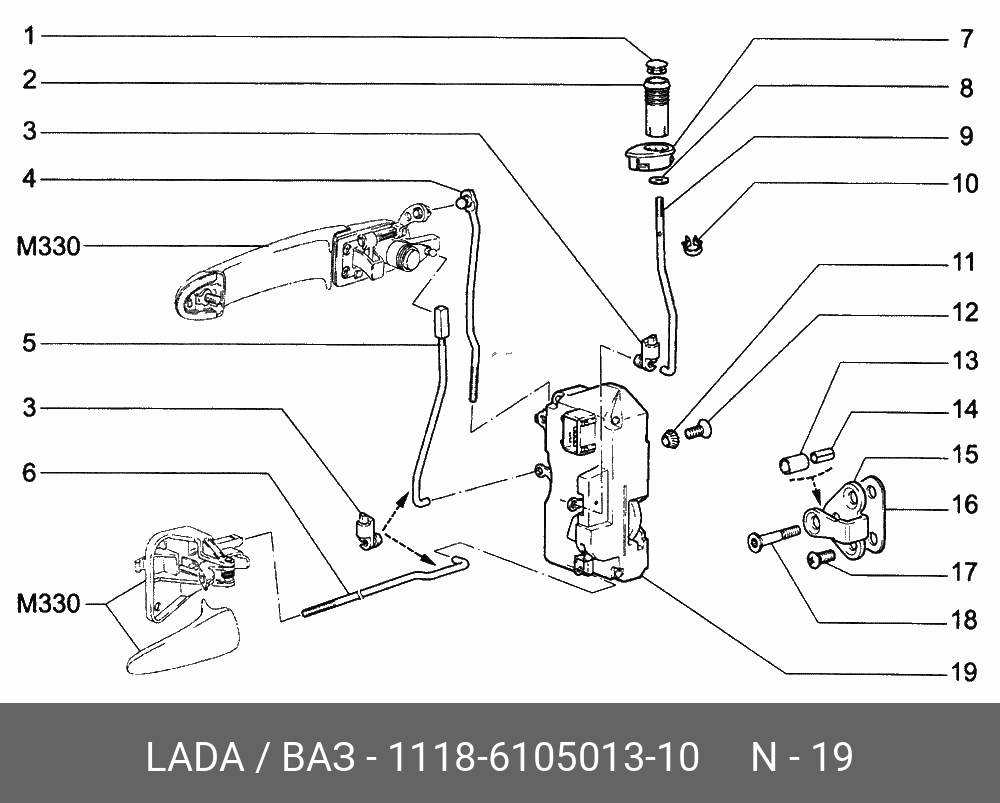 1
2
3
4
M330
5
3
6
M330
7
8
9
10
11
12
13
14
15
16
17
18
19

LADA / ВАЗ - 1118-6105013-10 N - 19