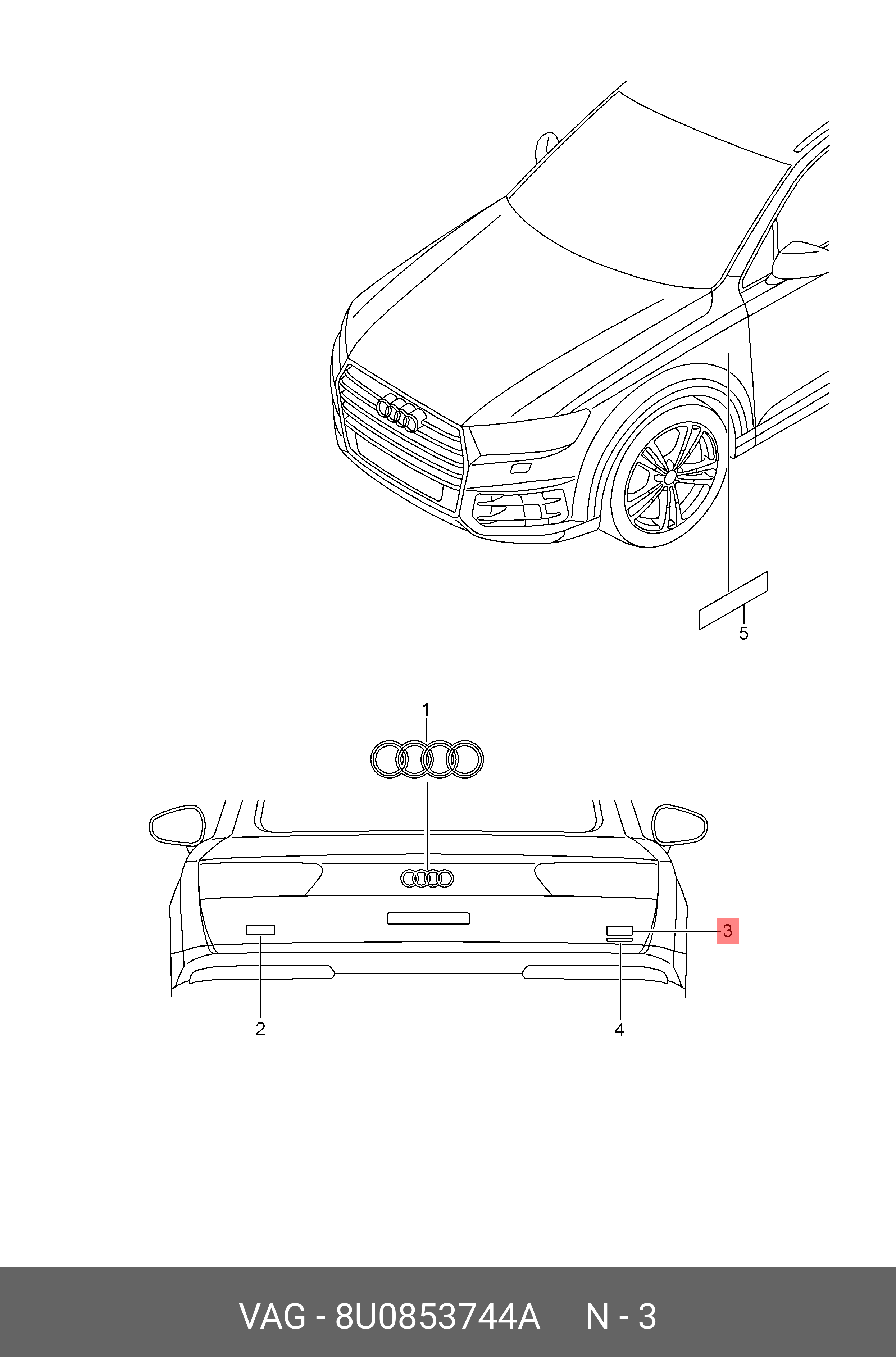 5

1

3

2

4

VAG - 8U0853744A N - 3