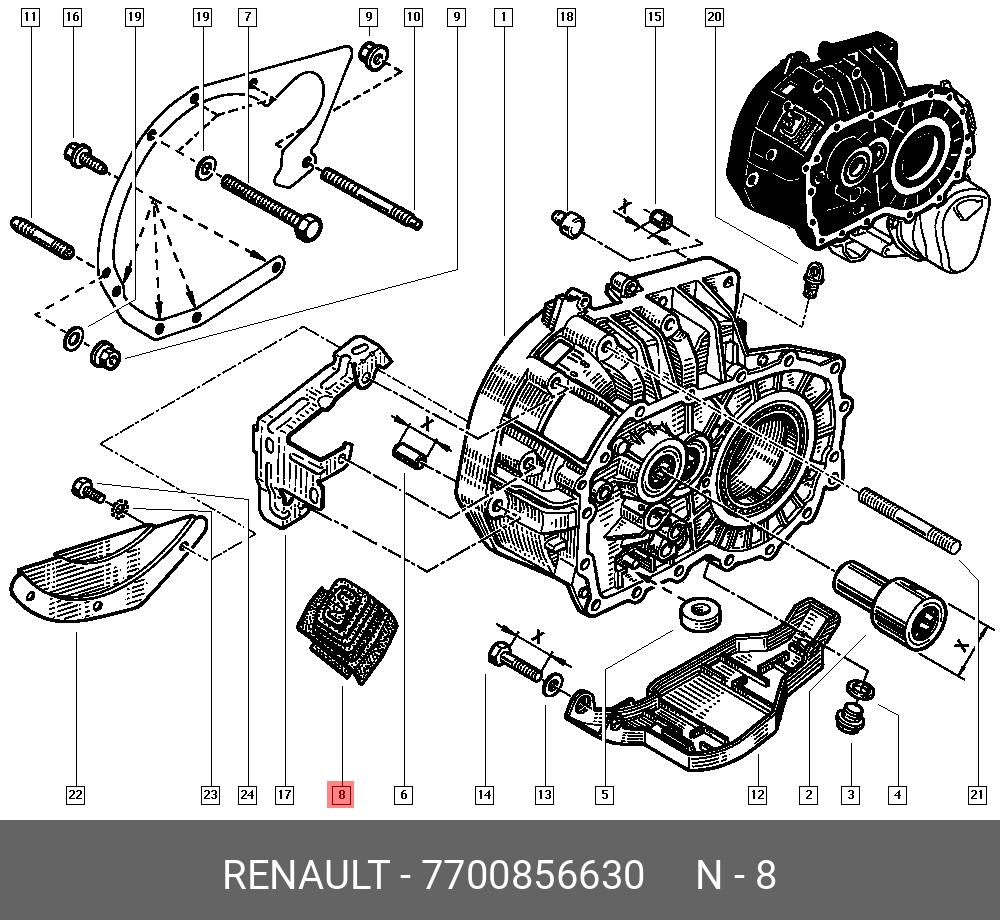 11 16 19 19 7 9 10 9 1 18 15 20

X

X

X

X

22 23 24 17 8 6 14 13 5 12 2 3 4 21

RENAULT - 7700856630 N - 8