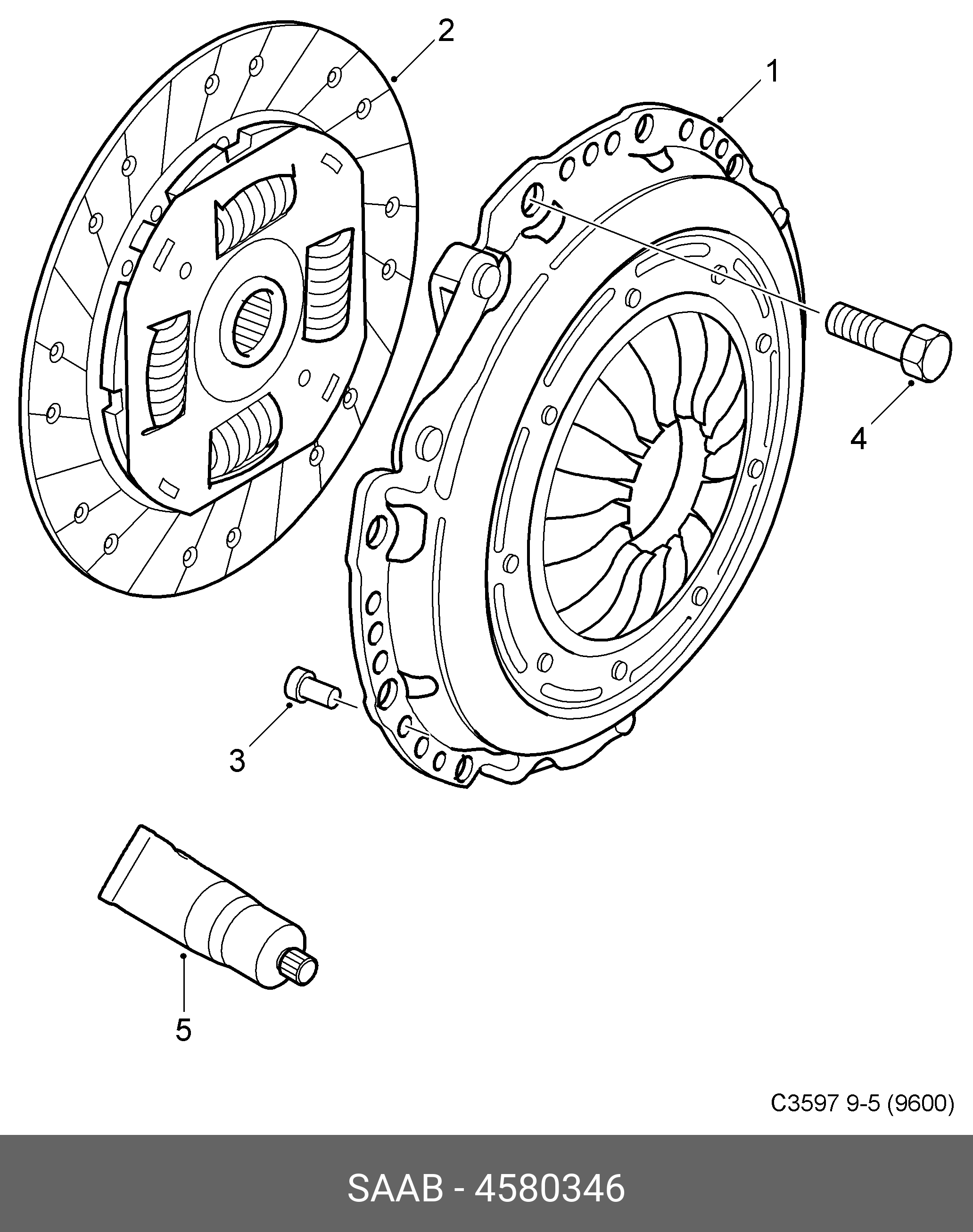 2
1
4
3
5
C3597 9-5 (9600)
SAAB - 4580346