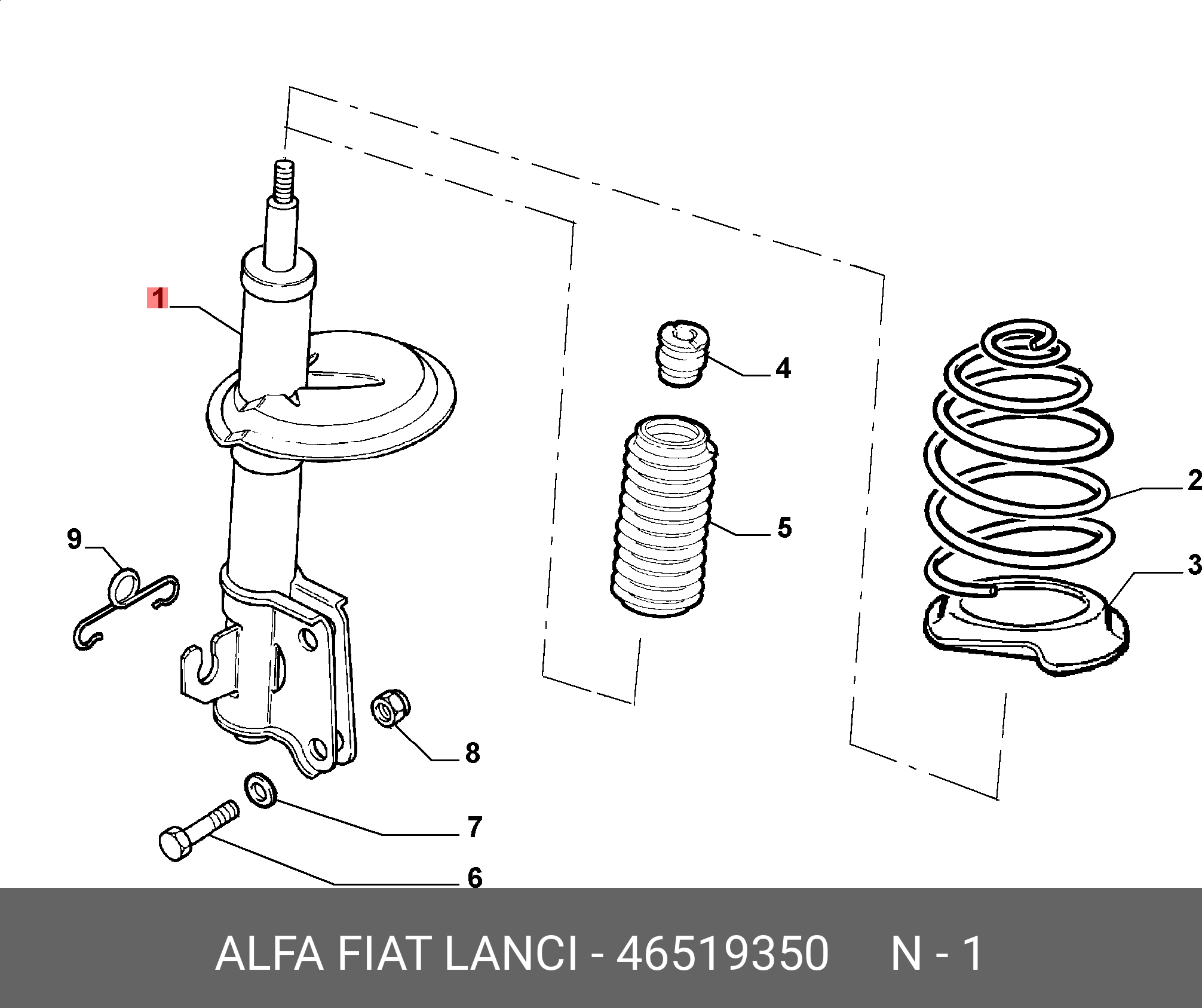 1
4
2
5
9
3
8
7
6

ALFA FIAT LANCI - 46519350 N - 1