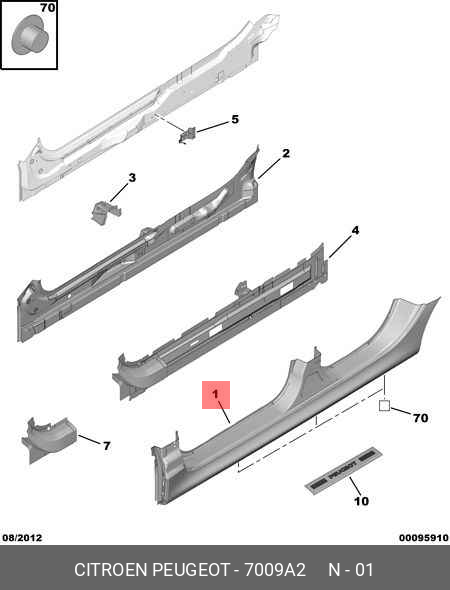 70

5

2

3

4

1

70

7

PEUGEOT

10

08/2012

00095910

CITROEN PEUGEOT - 7009A2 N - 01