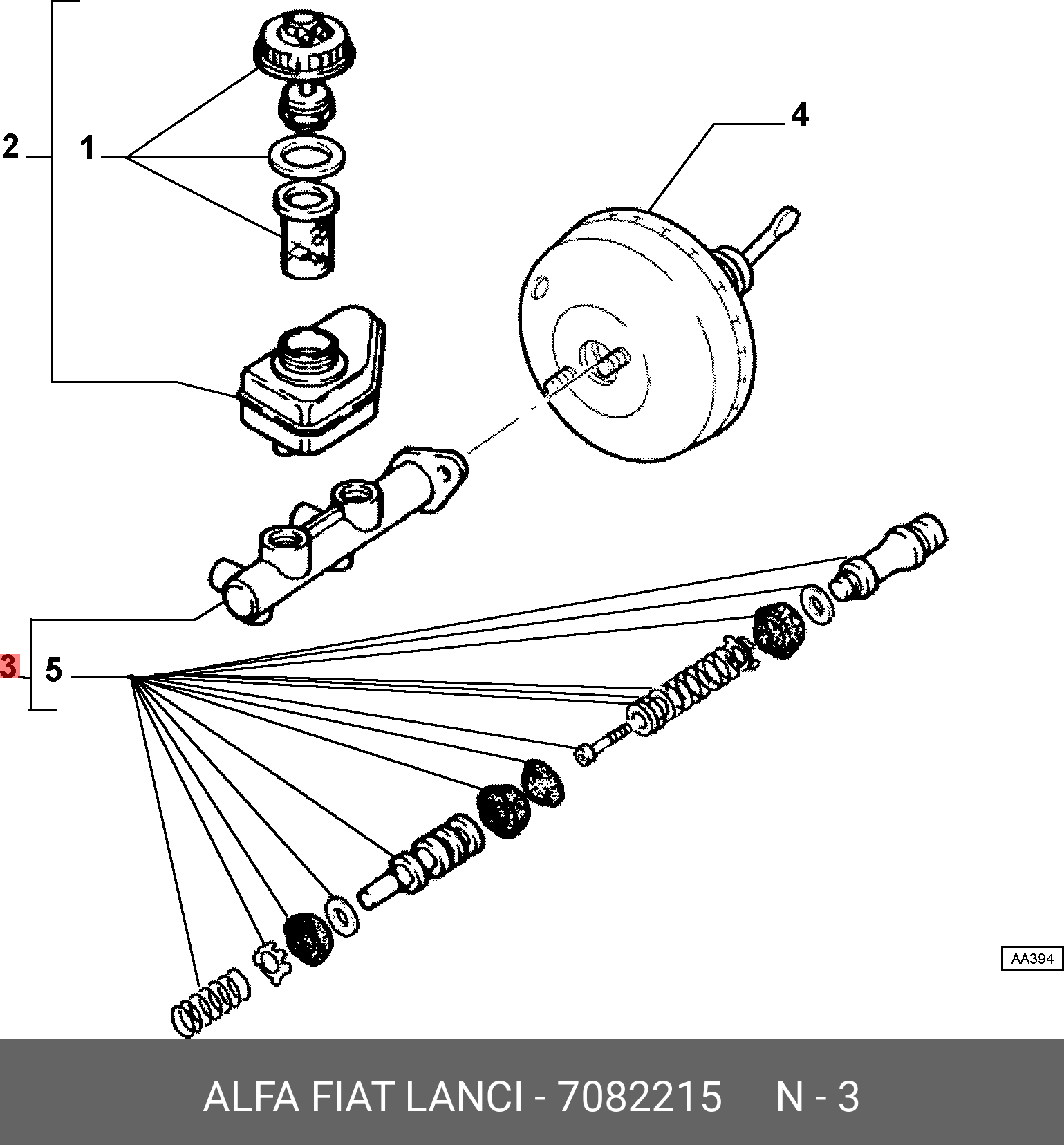 2
1
4
3
5
AA394
ALFA FIAT LANCI - 7082215 N - 3