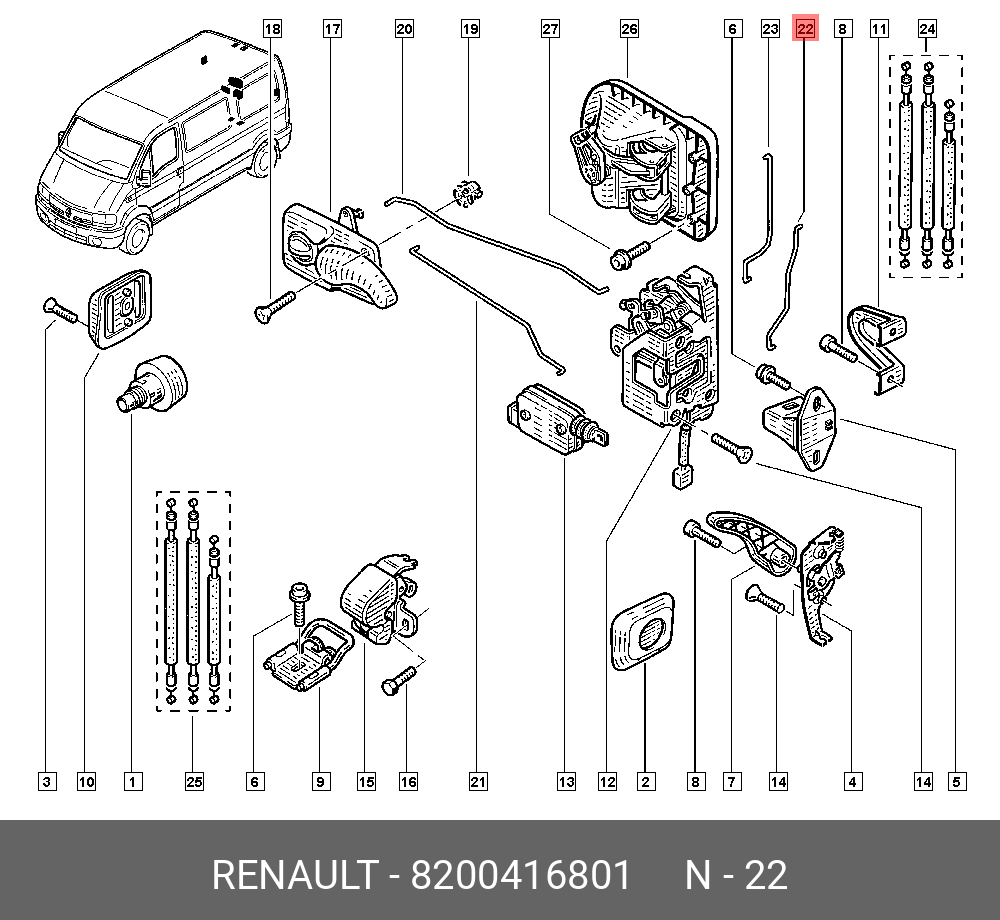 18 17 20 19 27 26 6 23 22 8 11 24

3 10 1 25 6 9 15 16 21 13 12 2 8 7 14 4 14 5

RENAULT - 8200416801 N - 22