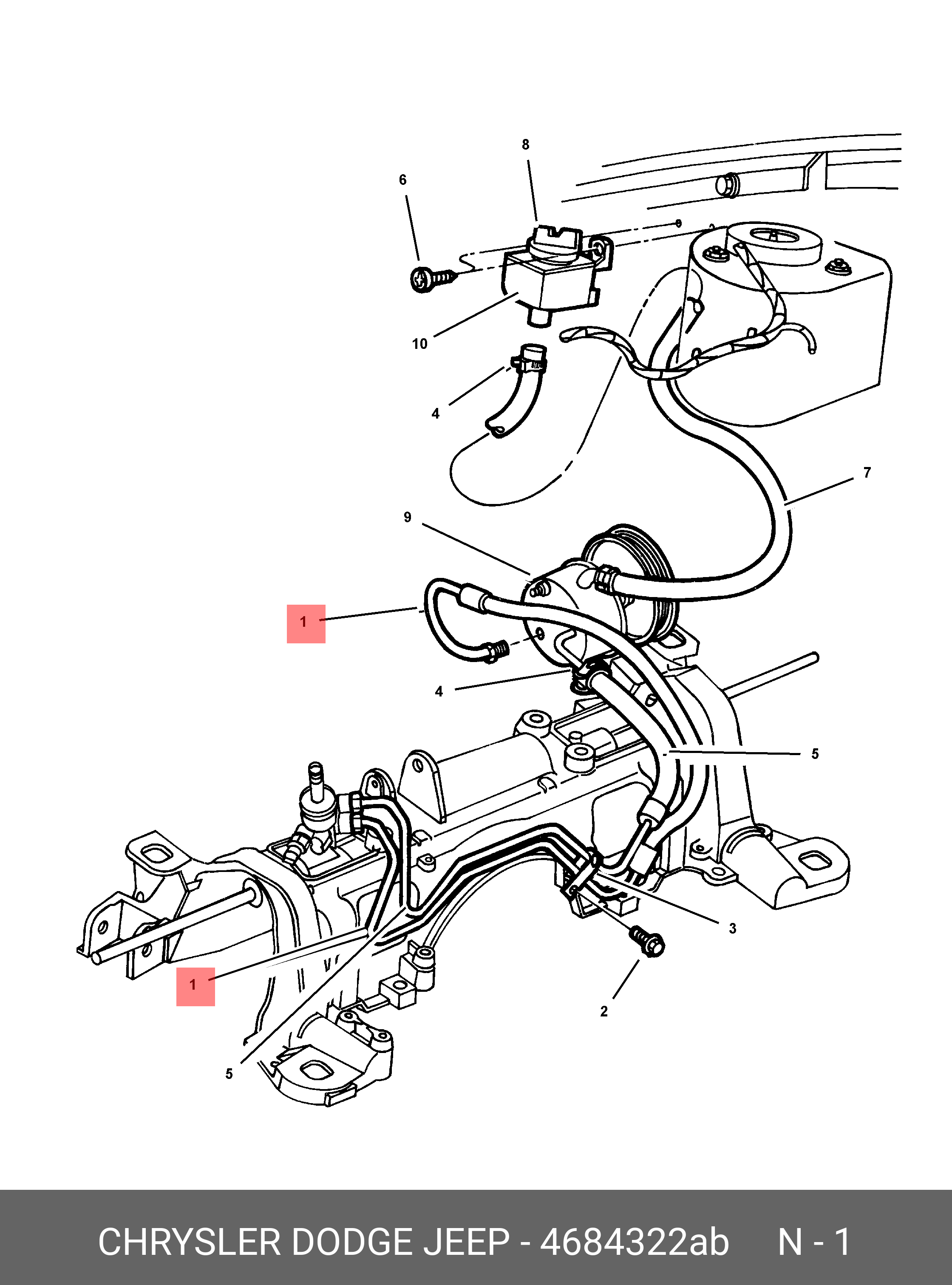 8
6
10
4
7
9
1
4
5
3
1
2
5

CHRYSLER DODGE JEEP - 4684322ab N - 1