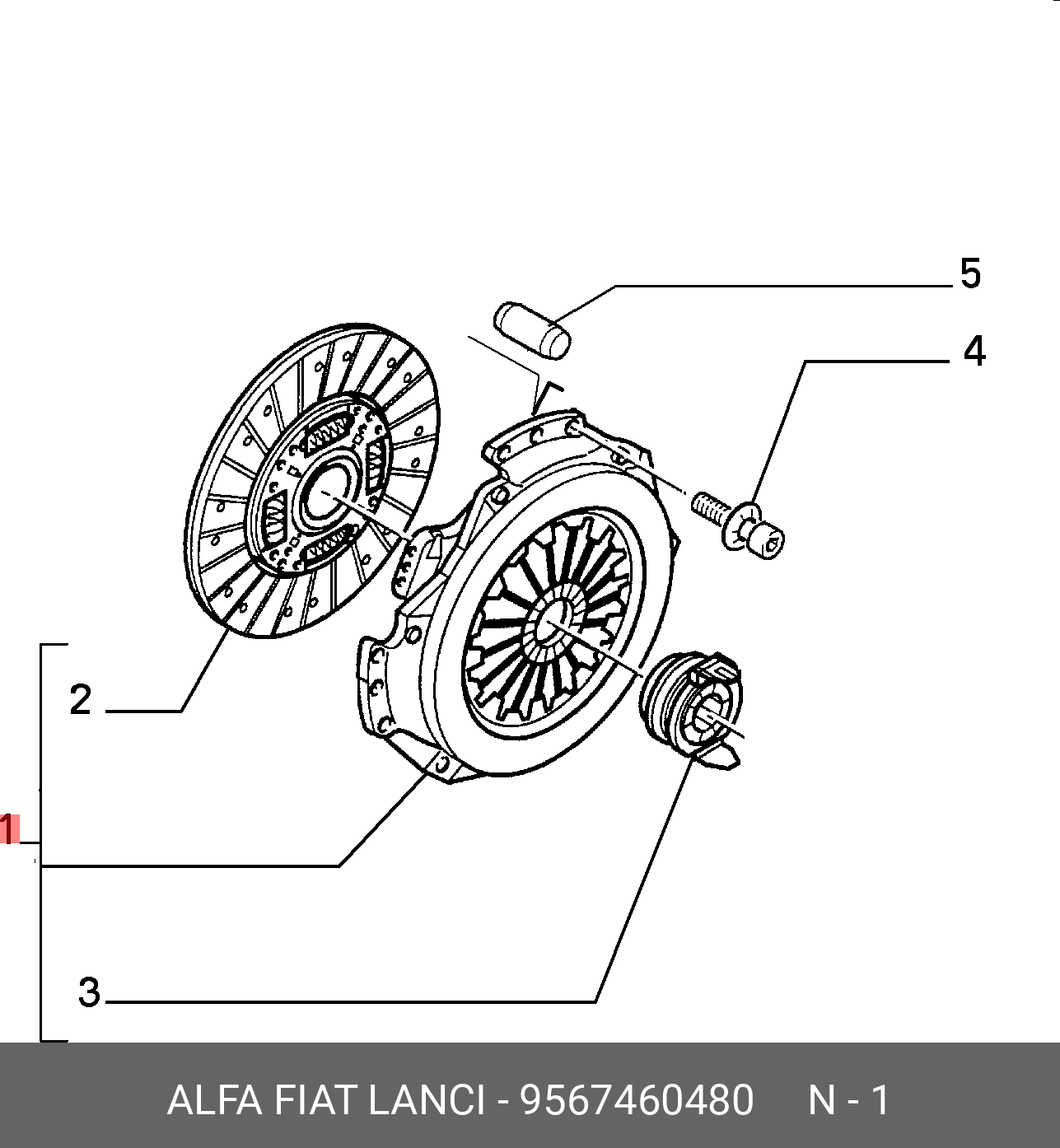 5
4
2
1
3
ALFA FIAT LANCI - 9567460480 N - 1