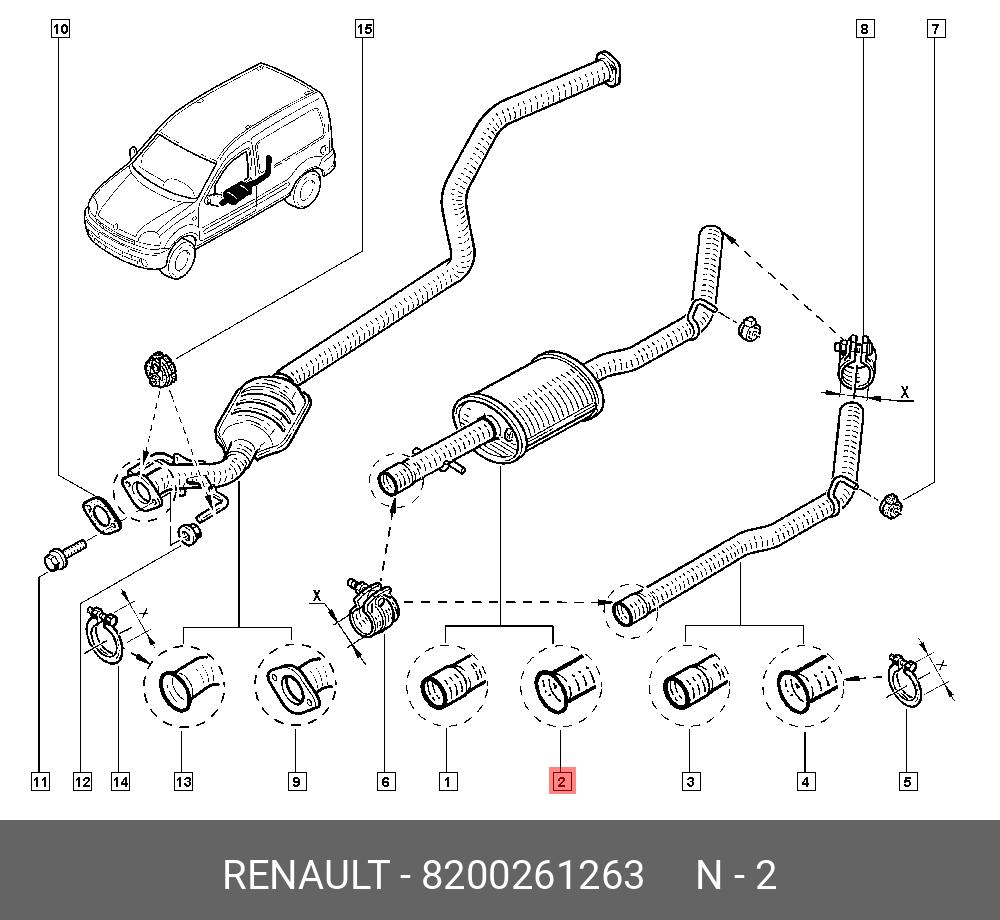 10
15
8
7
X
X
X
X
11
12
14
13
9
6
1
2
3
4
5

RENAULT - 8200261263 N - 2