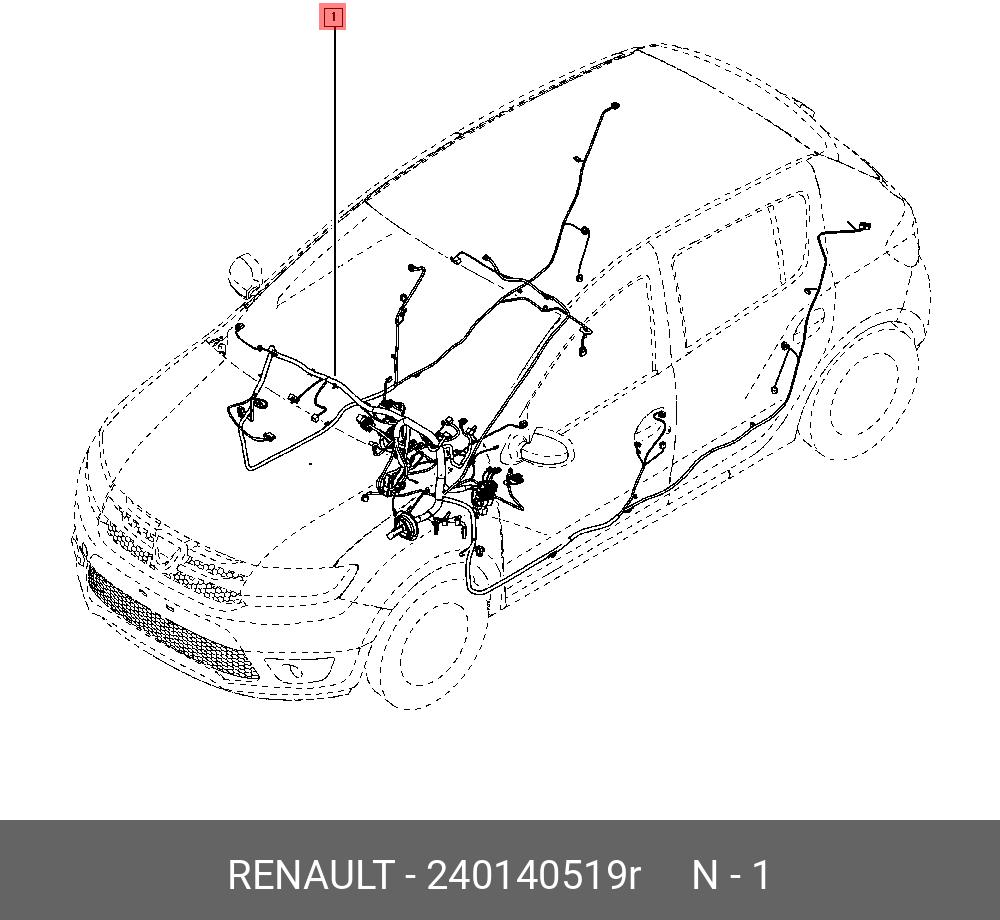 1

RENAULT - 240140519r N - 1