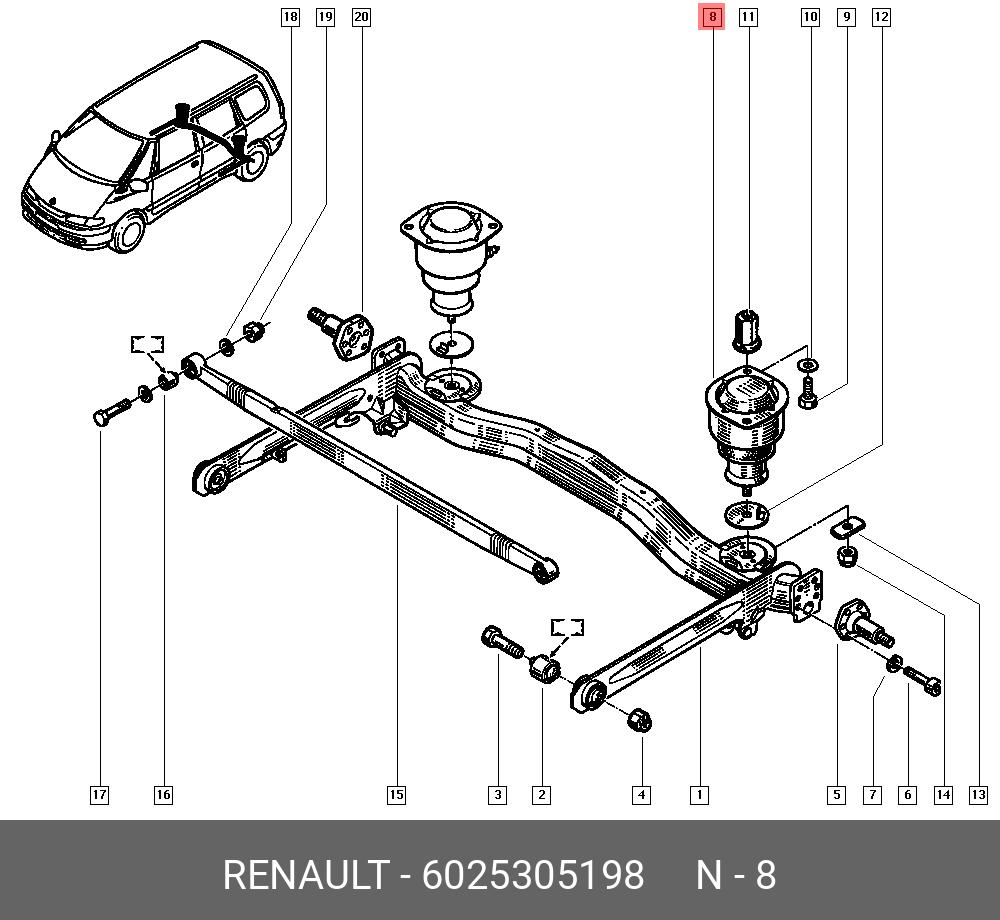 18 19 20 8 11 10 9 12

17 16 15 3 2 4 1 5 7 6 14 13

RENAULT - 6025305198 N - 8