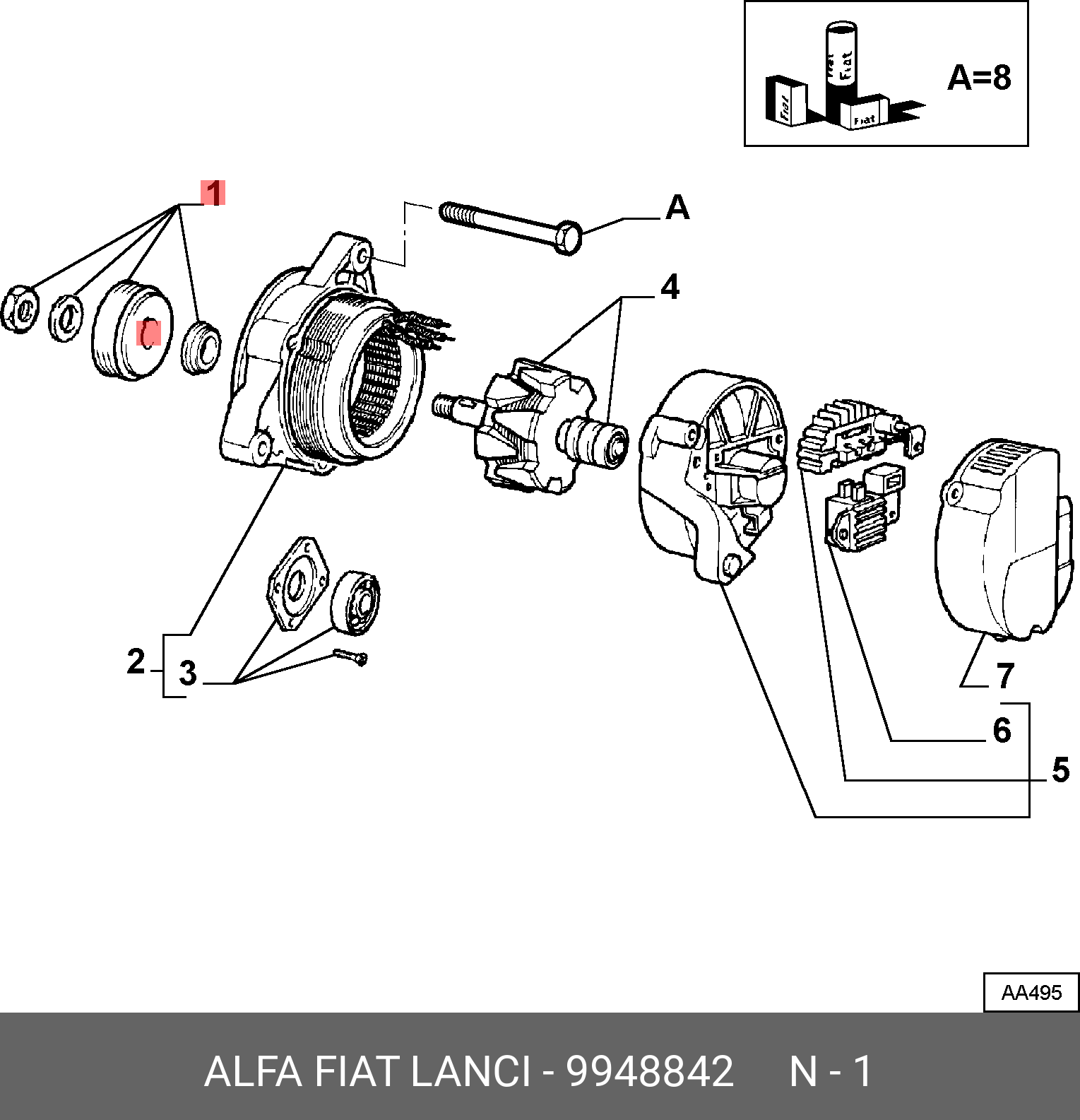 Fiat
Fiat
Fiat
A=8

1
A
4
2
3
7
6
5

AA495

ALFA FIAT LANCI - 9948842 N - 1