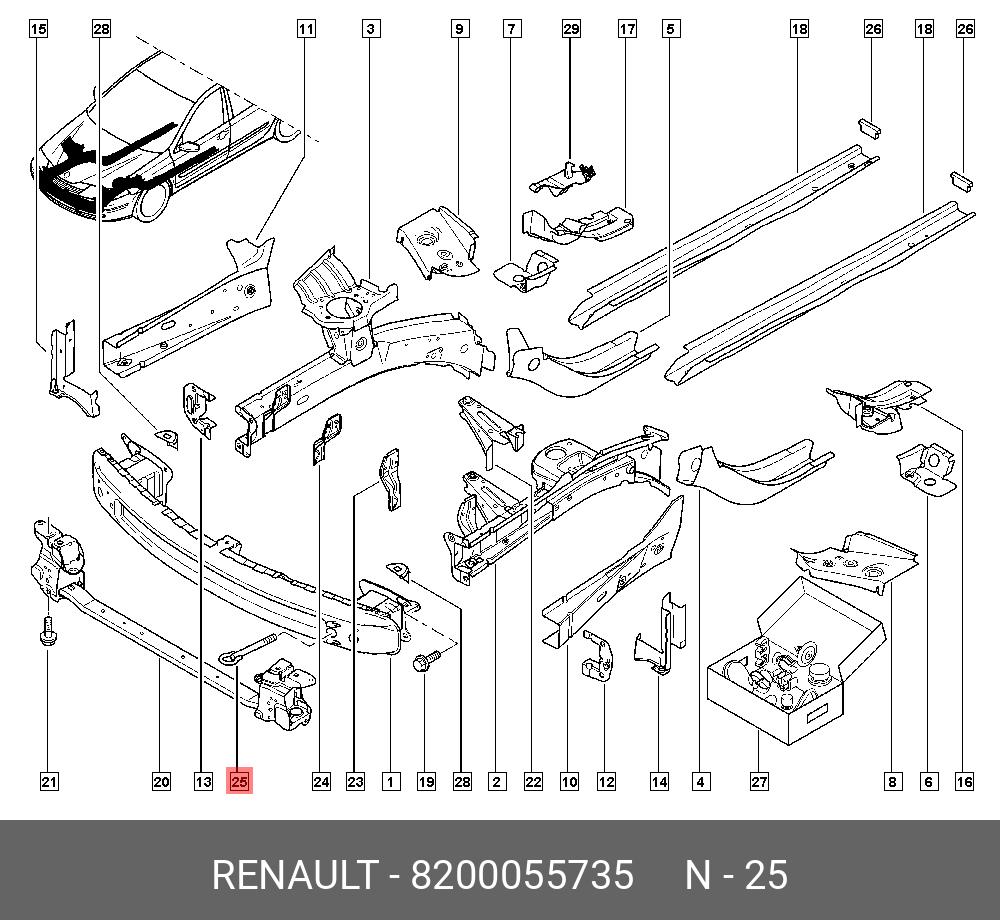 15 28 11 3 9 7 29 17 5 18 26 18 26

21 20 13 25 24 23 1 19 28 2 22 10 12 14 4 27 8 6 16

RENAULT - 8200055735 N - 25