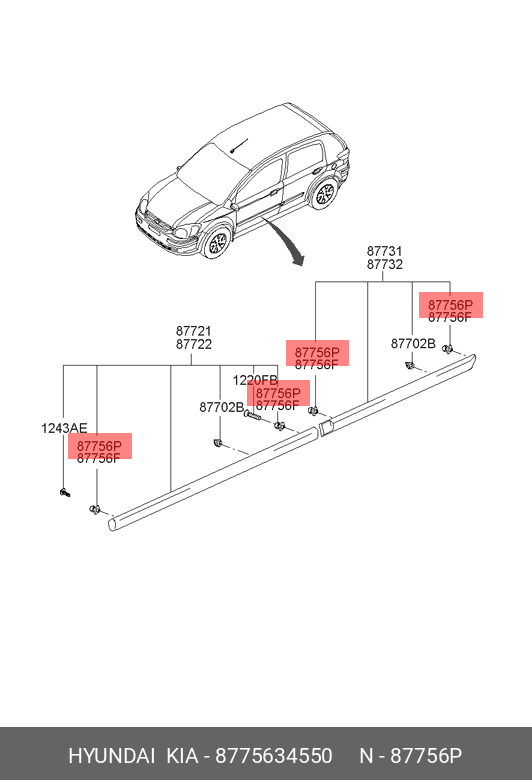 87731
87732

87756P
87756F

87721
87722

87756P
87756F

87702B

1220FB
87756P
87756F

87702B

1243AE
87756P
87756F

HYUNDAI KIA - 8775634550 N - 87756P