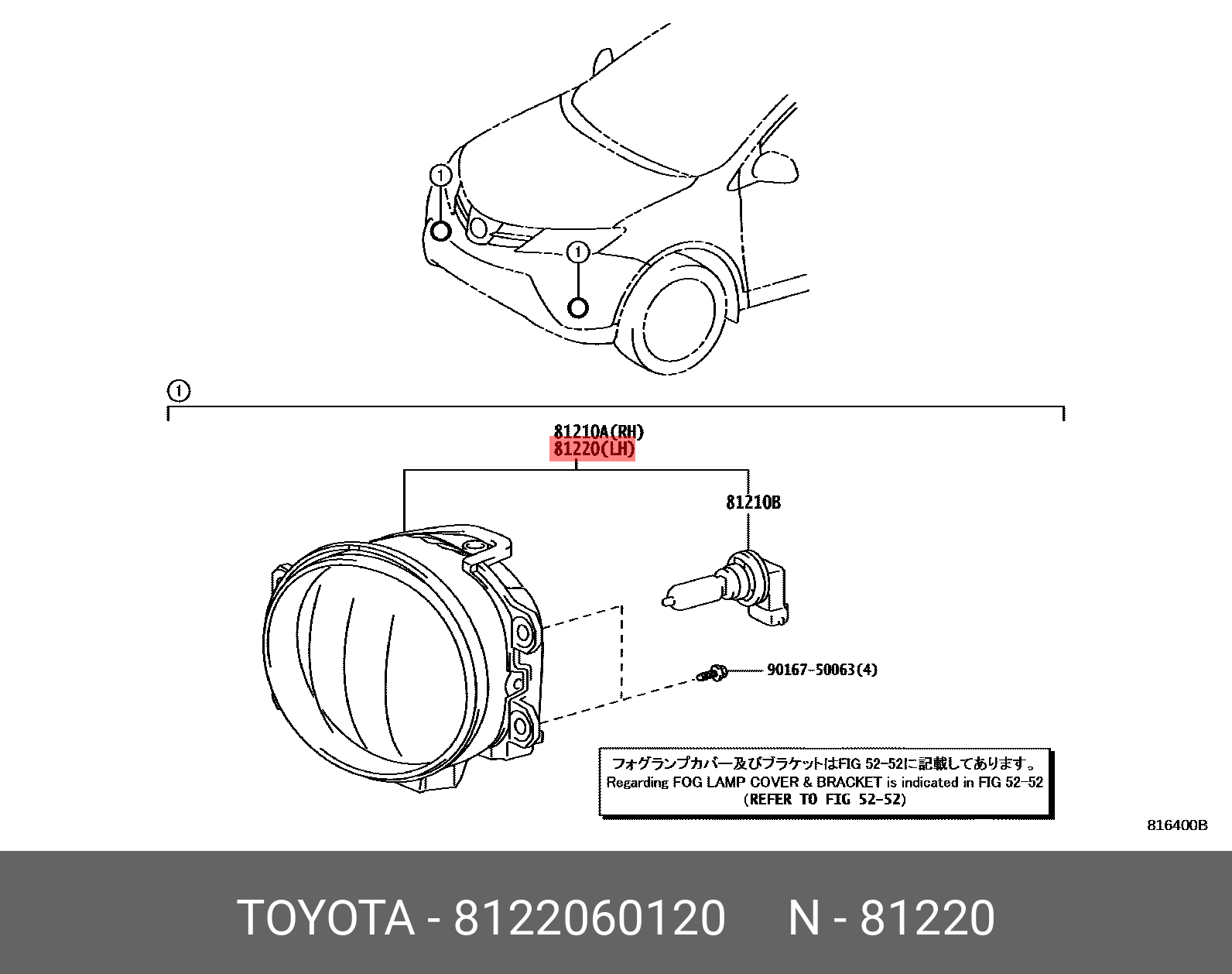 1

1

1

81210A(RH)
81220(LH)

81210B

90167-50063(4)

フォグランプカバー及びブラケットはFIG 52-52に記載してあります。
Regarding FOG LAMP COVER & BRACKET is indicated in FIG 52-52
(REFER TO FIG 52-52)

816400B

TOYOTA - 8122060120 N - 81220