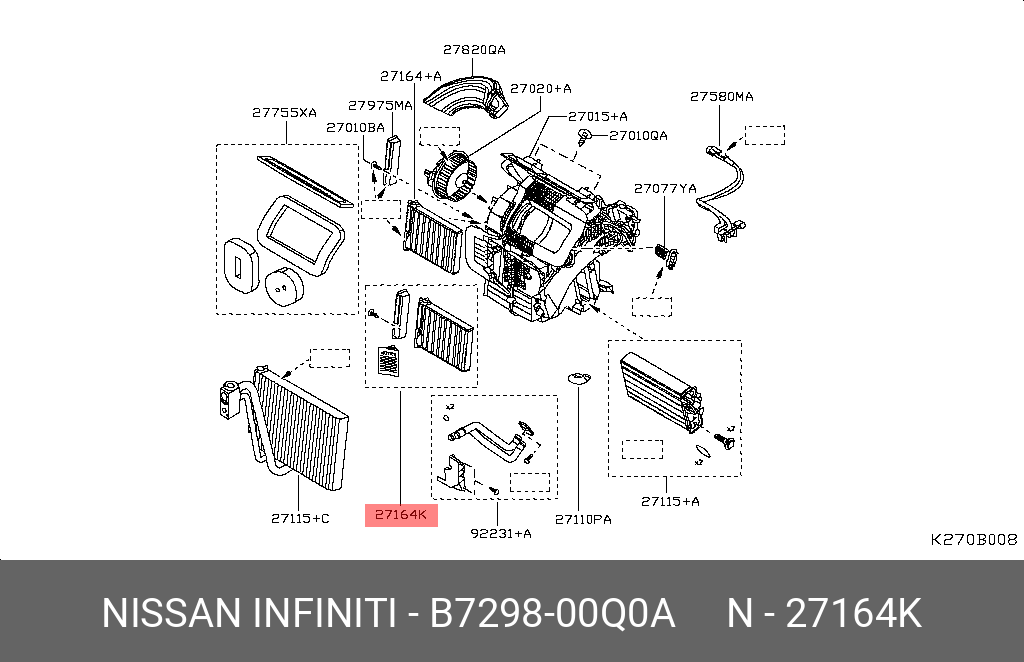 27820QA
27164+A
27020+A
27975MA
27755XA
27010BA
27015+A
27010QA
27580MA
27077YA
x2
x2
27115+C
27164K
92231+A
27110PA
27115+A
K270B008

NISSAN INFINITI - B7298-00Q0A N - 27164K