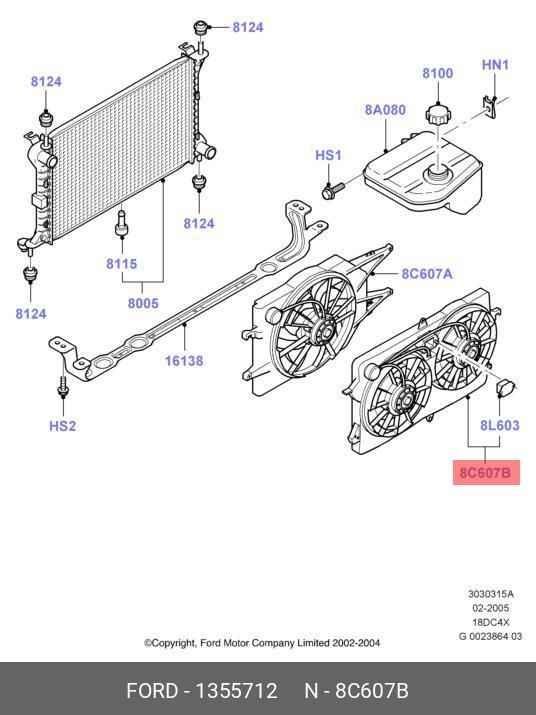 8124
8124
8100
HN1
8A080
HS1
8124
8115
8005
8124
8C607A
16138
HS2
8L603
8C607B

3030315A
02-2005
18DC4X
G 0023864 03

©Copyright, Ford Motor Company Limited 2002-2004

FORD - 1355712 N - 8C607B