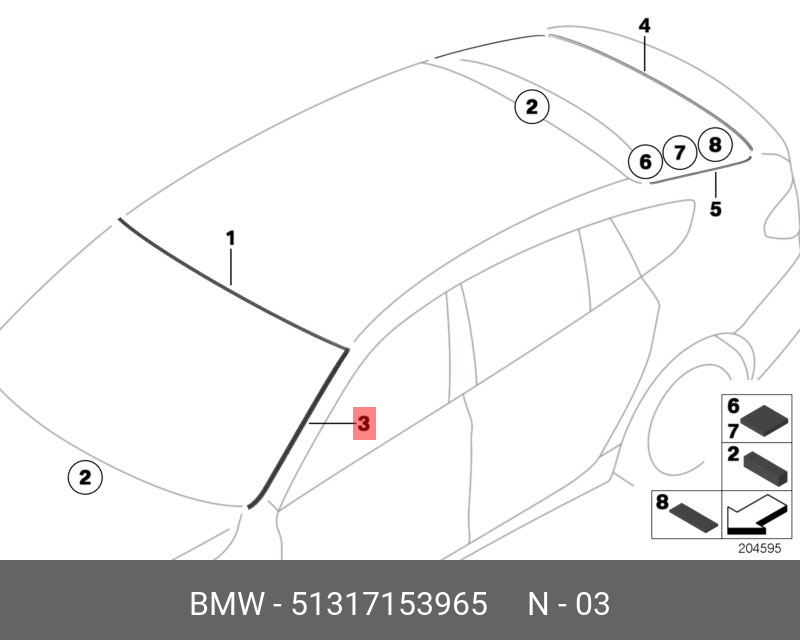 4
2
6 7 8
5
1
3
2
6
7
2
8
204595
BMW - 51317153965 N - 03