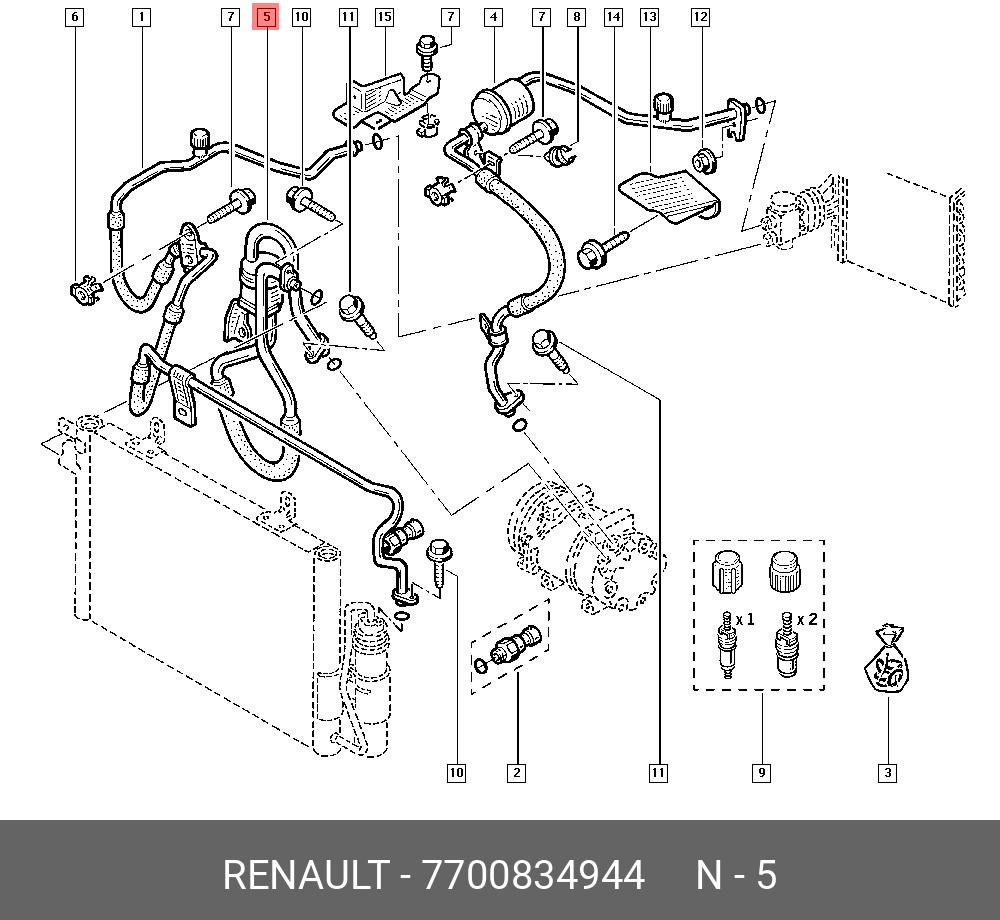 6 1 7 5 10 11 15 7 4 7 8 14 13 12

x 1 x 2

10 2 11 9 3

RENAULT - 7700834944 N - 5