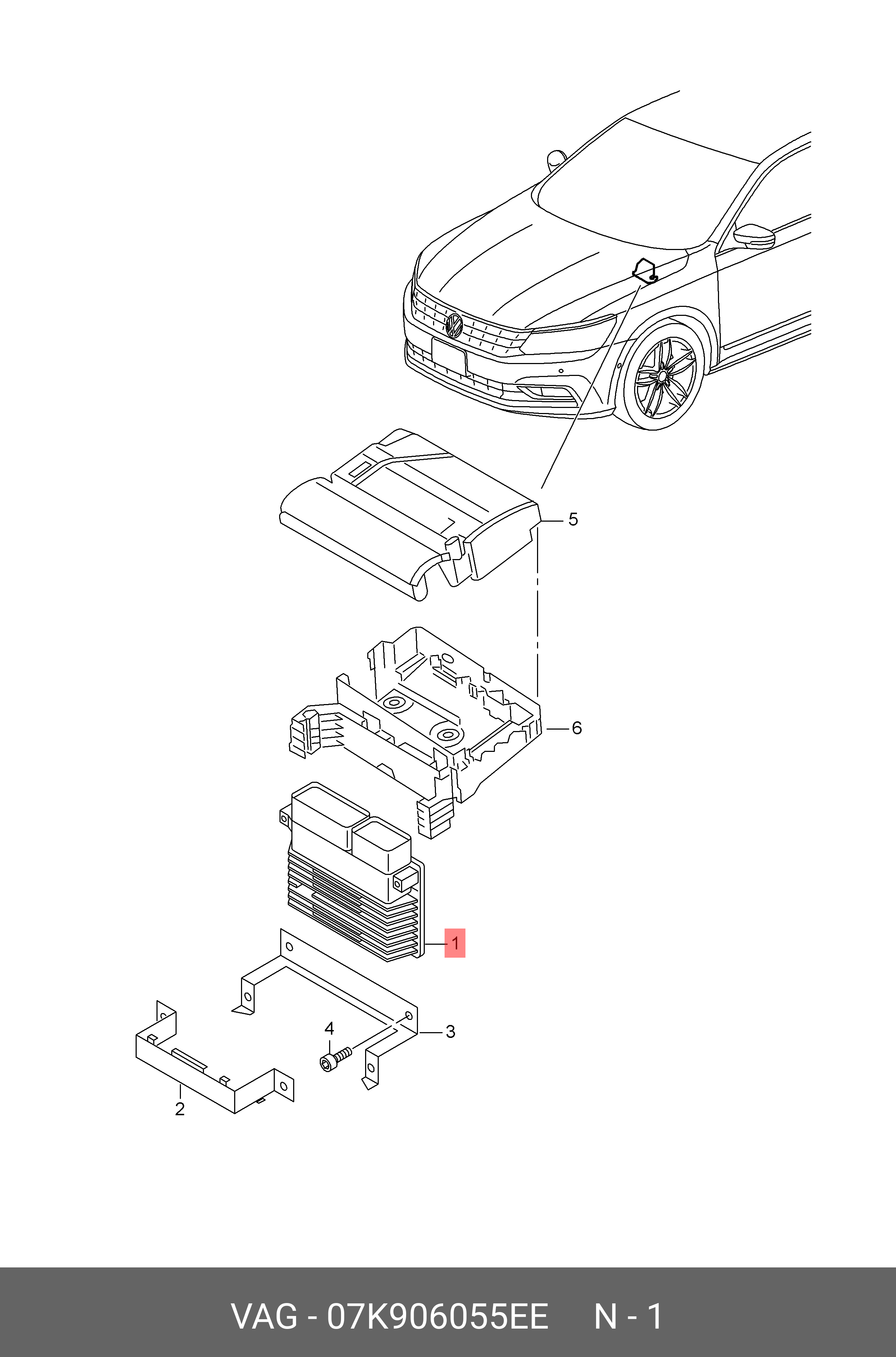 5

6

1

4

3

2

VAG - 07K906055EE N - 1