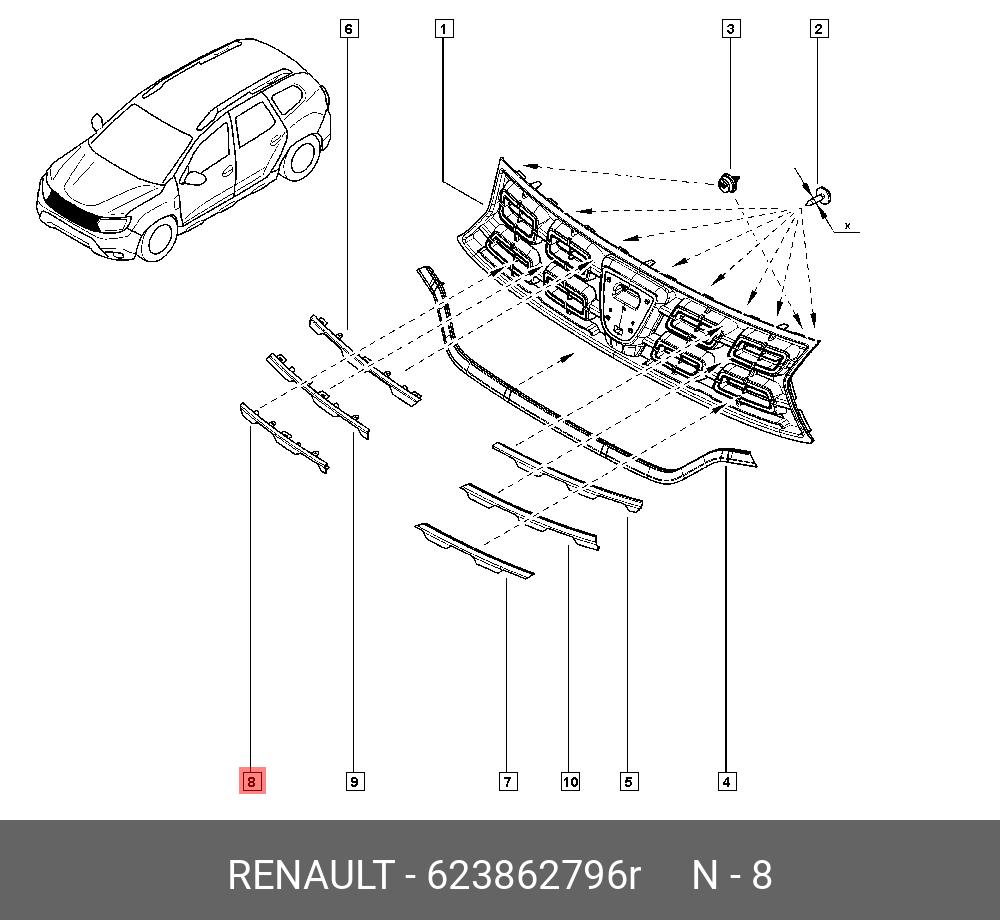 6
1
3
2
x
8
9
7
10
5
4

RENAULT - 623862796r     N - 8