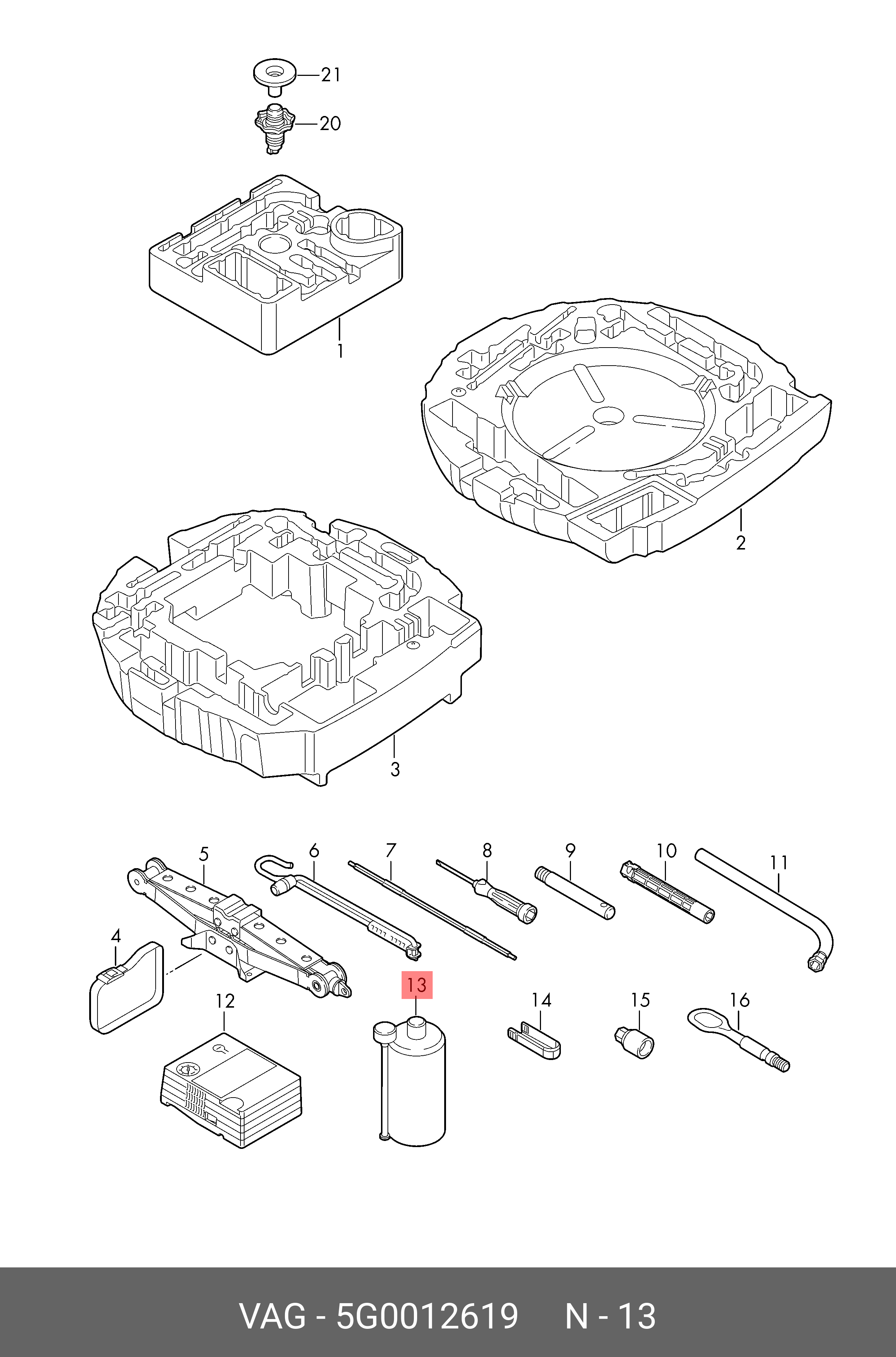 21
20
1
2
3
5
6
7
8
9
10
11
4
12
13
14
15
16

VAG - 5G0012619 N - 13