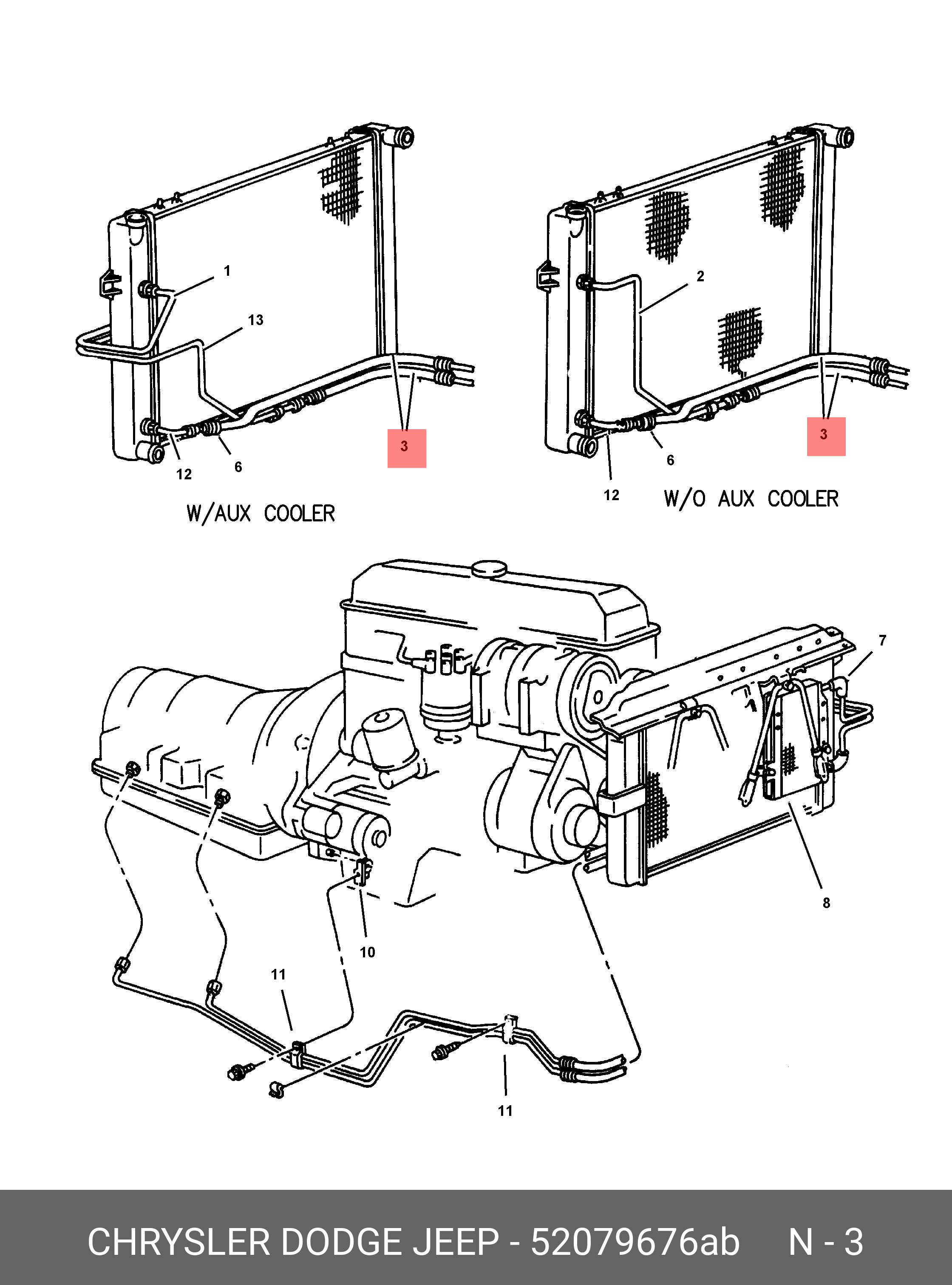 1
13
3
12
6
W/AUX COOLER

2
3
6
12
W/O AUX COOLER

7
8
10
11
11

CHRYSLER DODGE JEEP - 52079676ab N - 3