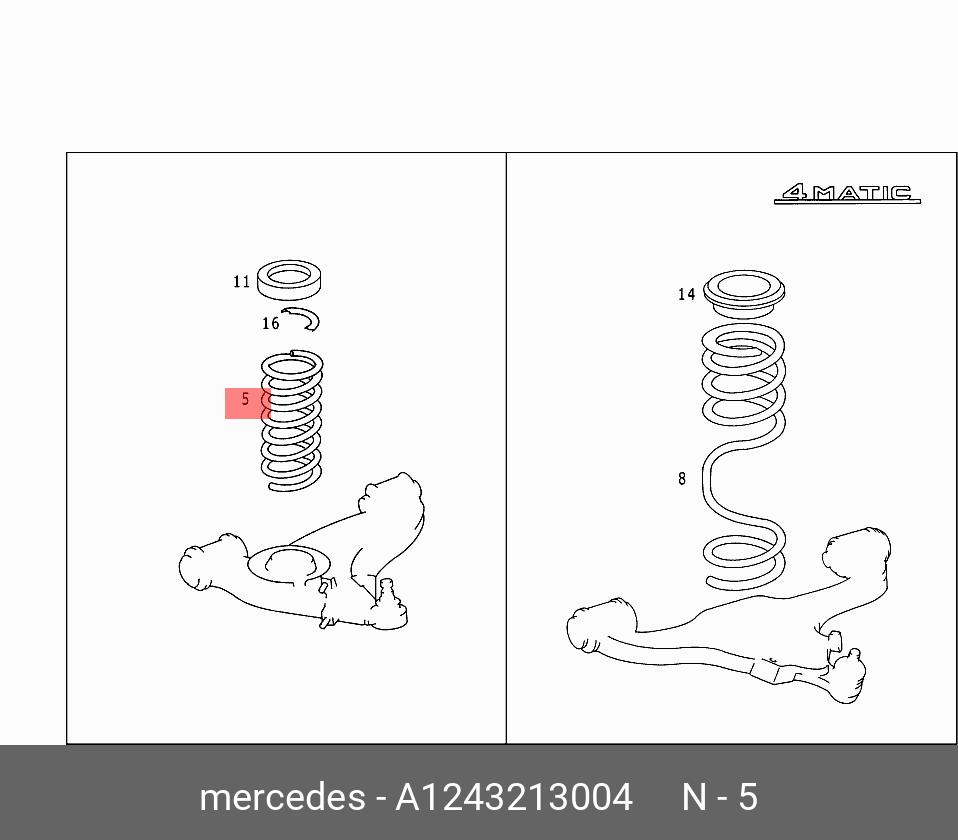 11
16
5

4MATIC
14
8

mercedes - A1243213004 N - 5