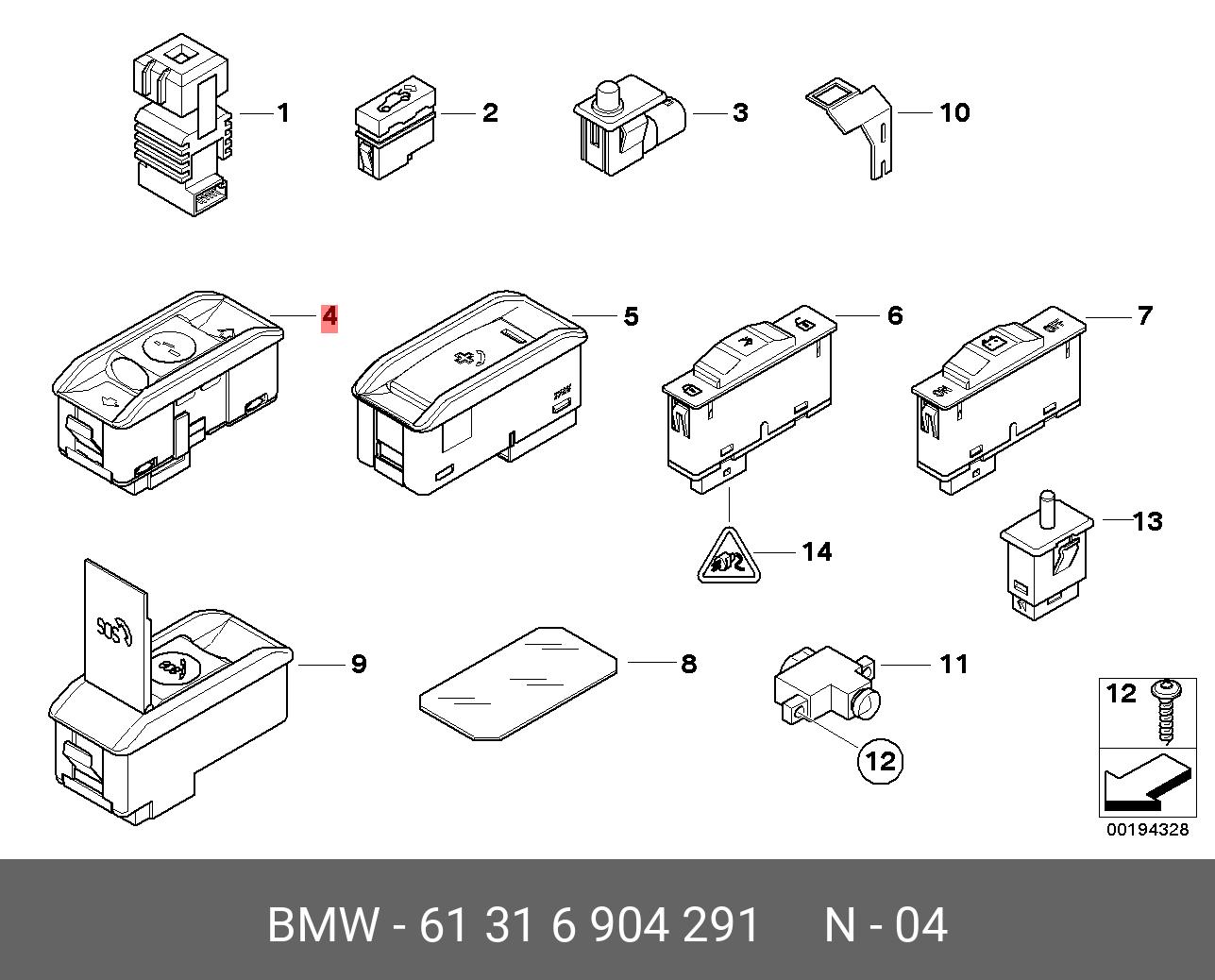 1
2
3
10
4
5
6
7
13
14
SOS
9
8
11
12
12
00194328

BMW - 61 31 6 904 291 N - 04