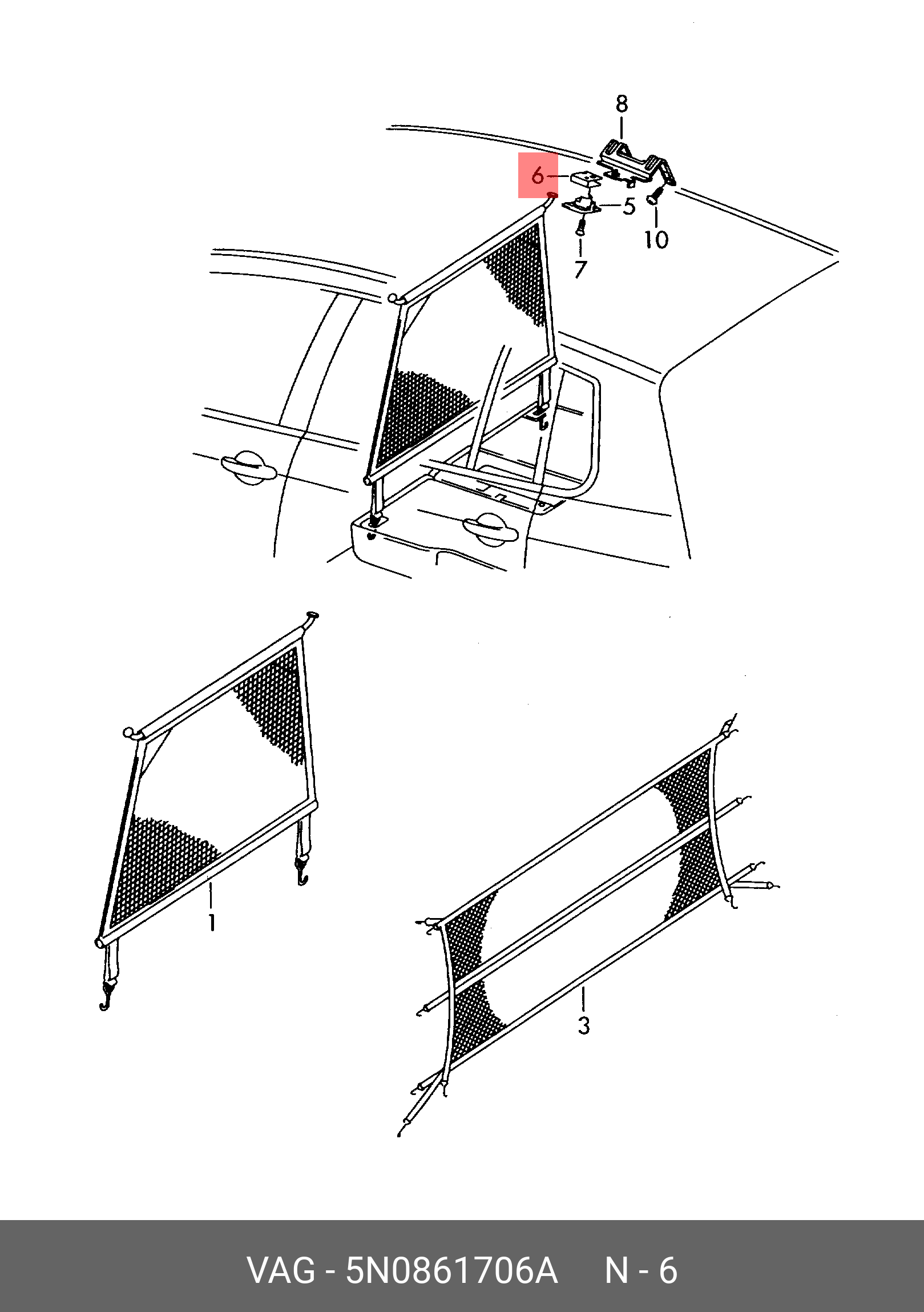 8
6
5
10
7
1
3
VAG - 5N0861706A N - 6