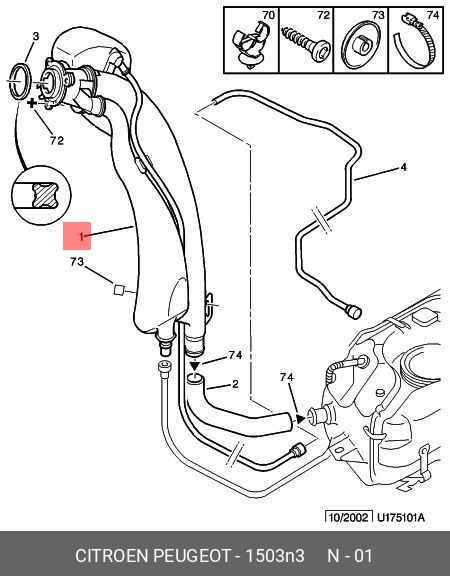 70
72
73
74
3
72
4
1
73
74
2
74
10/2002 U175101A
CITROEN PEUGEOT - 1503n3 N - 01