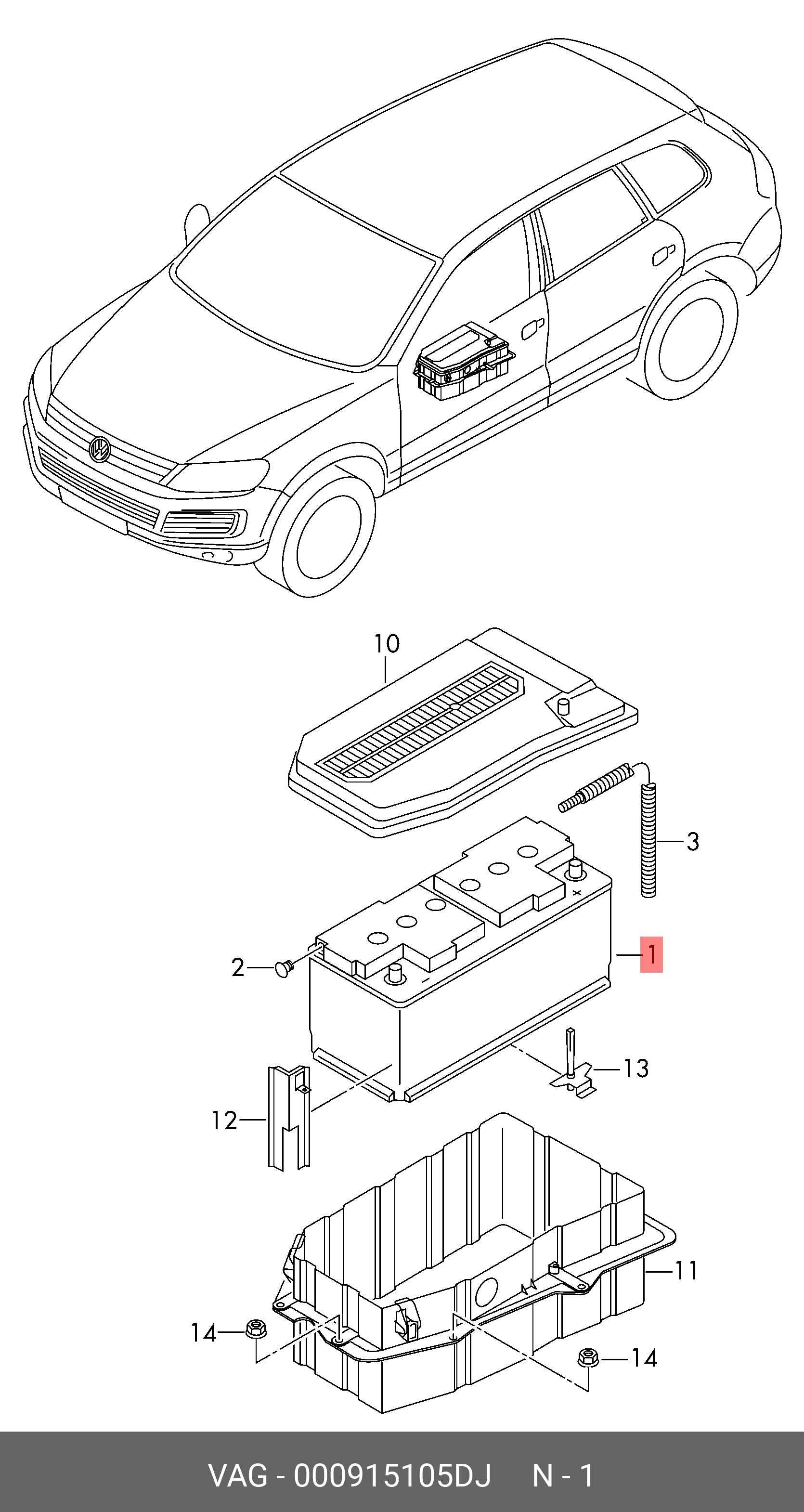 10
3
1
2
13
12
11
14
14

VAG - 000915105DJ N - 1