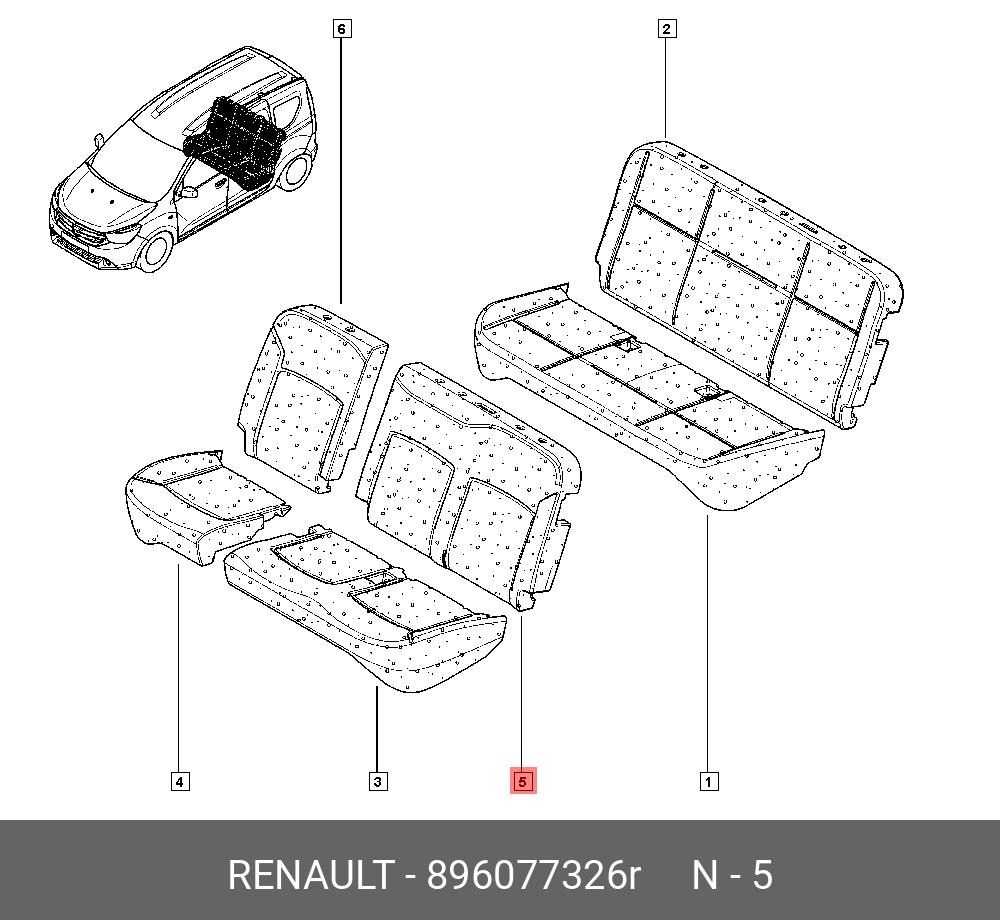 6
2
4
3
5
1
RENAULT - 896077326r N - 5